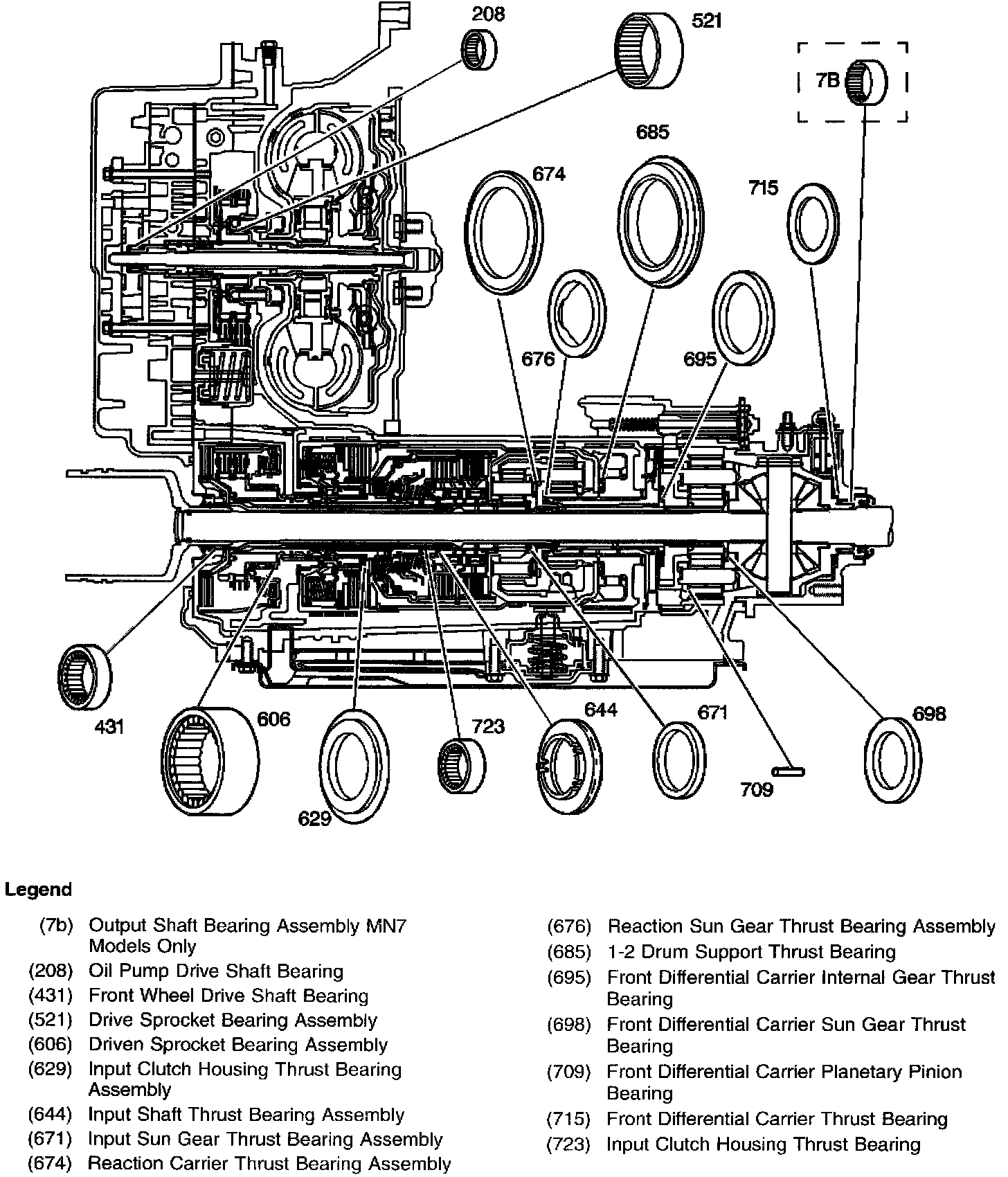 208
521
7B
685
674
715
676
695
431
606
629
723
644
671
709
698

Legend

(7b) Output Shaft Bearing Assembly MN7 Models Only
(208) Oil Pump Drive Shaft Bearing
(431) Front Wheel Drive Shaft Bearing
(521) Drive Sprocket Bearing Assembly
(606) Driven Sprocket Bearing Assembly
(629) Input Clutch Housing Thrust Bearing Assembly
(644) Input Shaft Thrust Bearing Assembly
(671) Input Sun Gear Thrust Bearing Assembly
(674) Reaction Carrier Thrust Bearing Assembly

(676) Reaction Sun Gear Thrust Bearing Assembly
(685) 1-2 Drum Support Thrust Bearing
(695) Front Differential Carrier Internal Gear Thrust Bearing
(698) Front Differential Carrier Sun Gear Thrust Bearing
(709) Front Differential Carrier Planetary Pinion Bearing
(715) Front Differential Carrier Thrust Bearing
(723) Input Clutch Housing Thrust Bearing