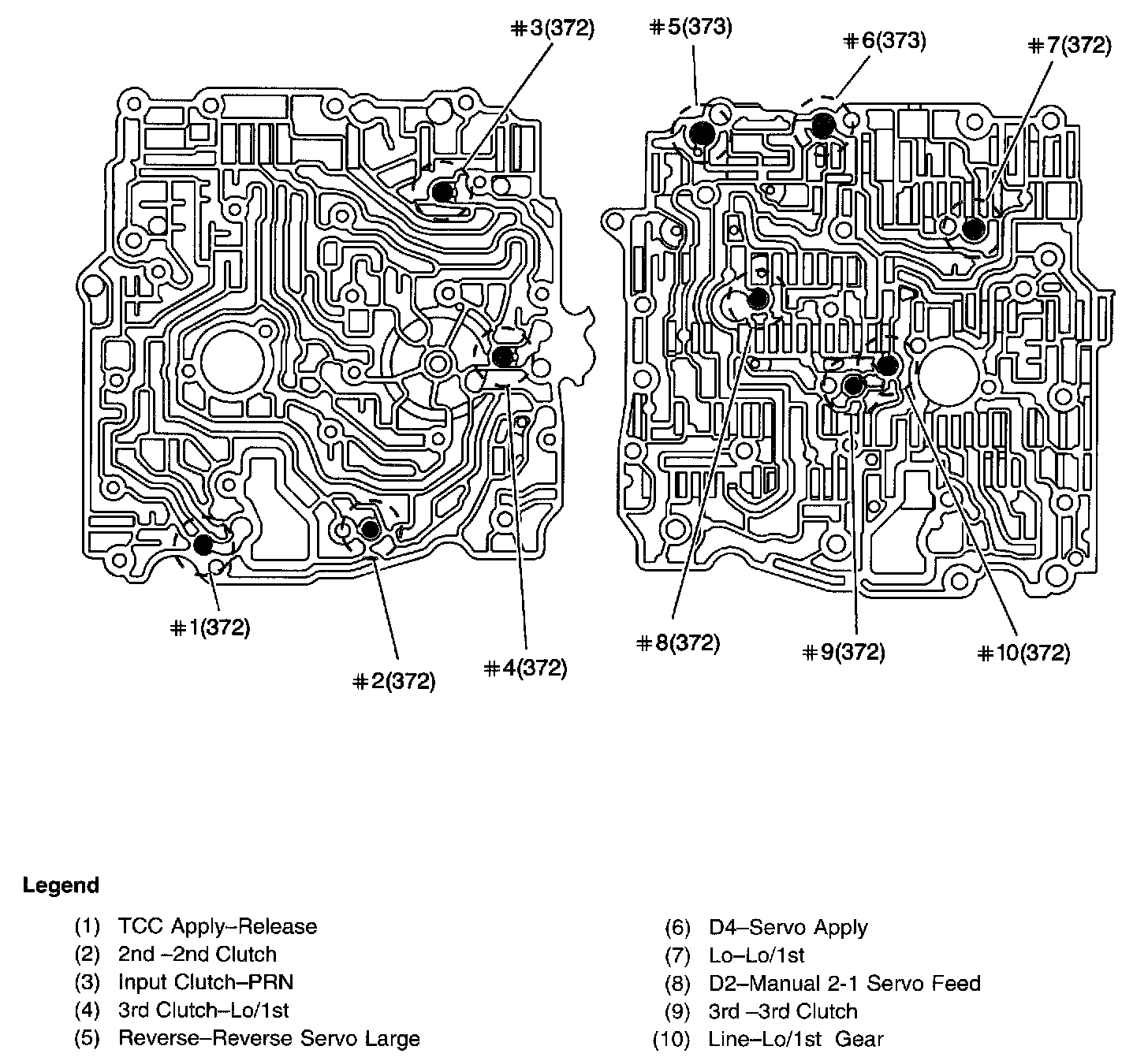 #3(372)
#5(373)
#6(373)
#7(372)
#1(372)
#2(372)
#4(372)
#8(372)
#9(372)
#10(372)

Legend

(1) TCC Apply–Release
(2) 2nd –2nd Clutch
(3) Input Clutch–PRN
(4) 3rd Clutch–Lo/1st
(5) Reverse–Reverse Servo Large

(6) D4–Servo Apply
(7) Lo–Lo/1st
(8) D2–Manual 2-1 Servo Feed
(9) 3rd –3rd Clutch
(10) Line–Lo/1st Gear