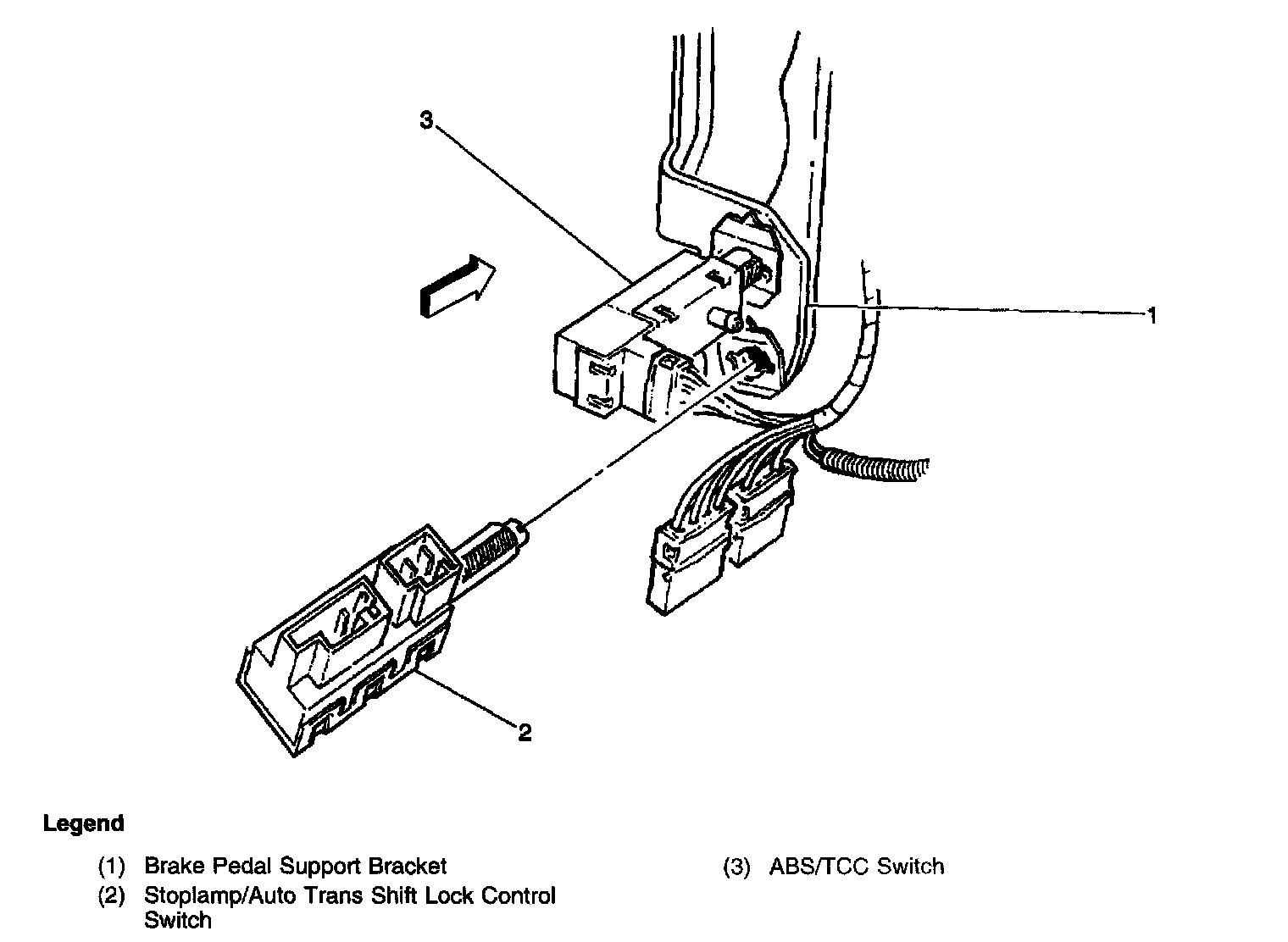 3

1

2

Legend

(1) Brake Pedal Support Bracket
(2) Stoplamp/Auto Trans Shift Lock Control Switch

(3) ABS/TCC Switch