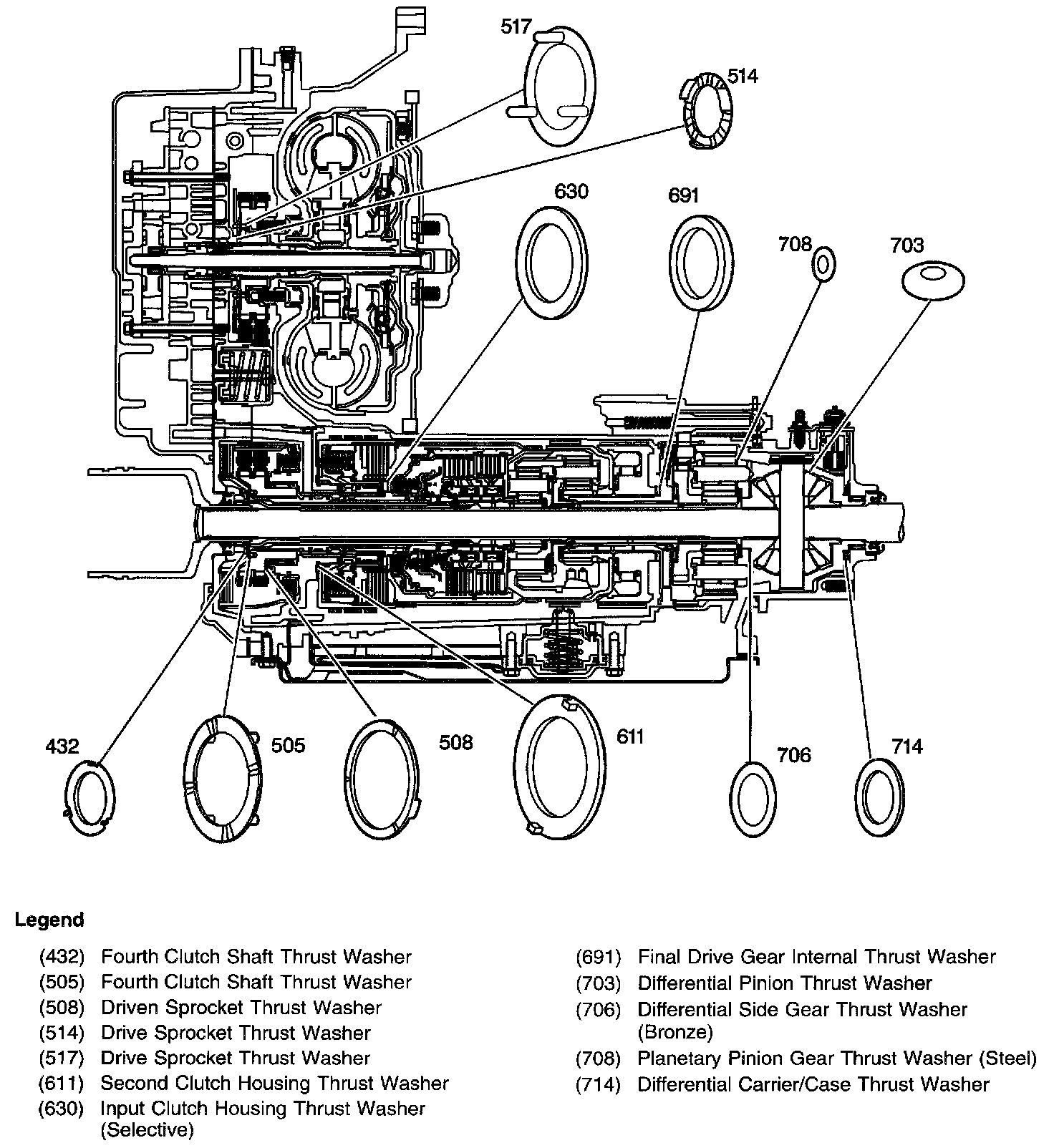 517
514
630
691
708
703
432
505
508
611
706
714

Legend

(432) Fourth Clutch Shaft Thrust Washer
(505) Fourth Clutch Shaft Thrust Washer
(508) Driven Sprocket Thrust Washer
(514) Drive Sprocket Thrust Washer
(517) Drive Sprocket Thrust Washer
(611) Second Clutch Housing Thrust Washer
(630) Input Clutch Housing Thrust Washer (Selective)

(691) Final Drive Gear Internal Thrust Washer
(703) Differential Pinion Thrust Washer
(706) Differential Side Gear Thrust Washer (Bronze)
(708) Planetary Pinion Gear Thrust Washer (Steel)
(714) Differential Carrier/Case Thrust Washer