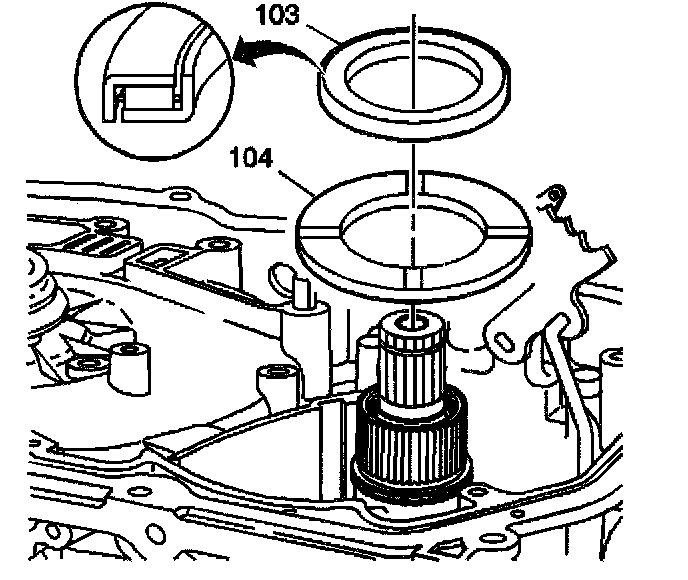 103

104