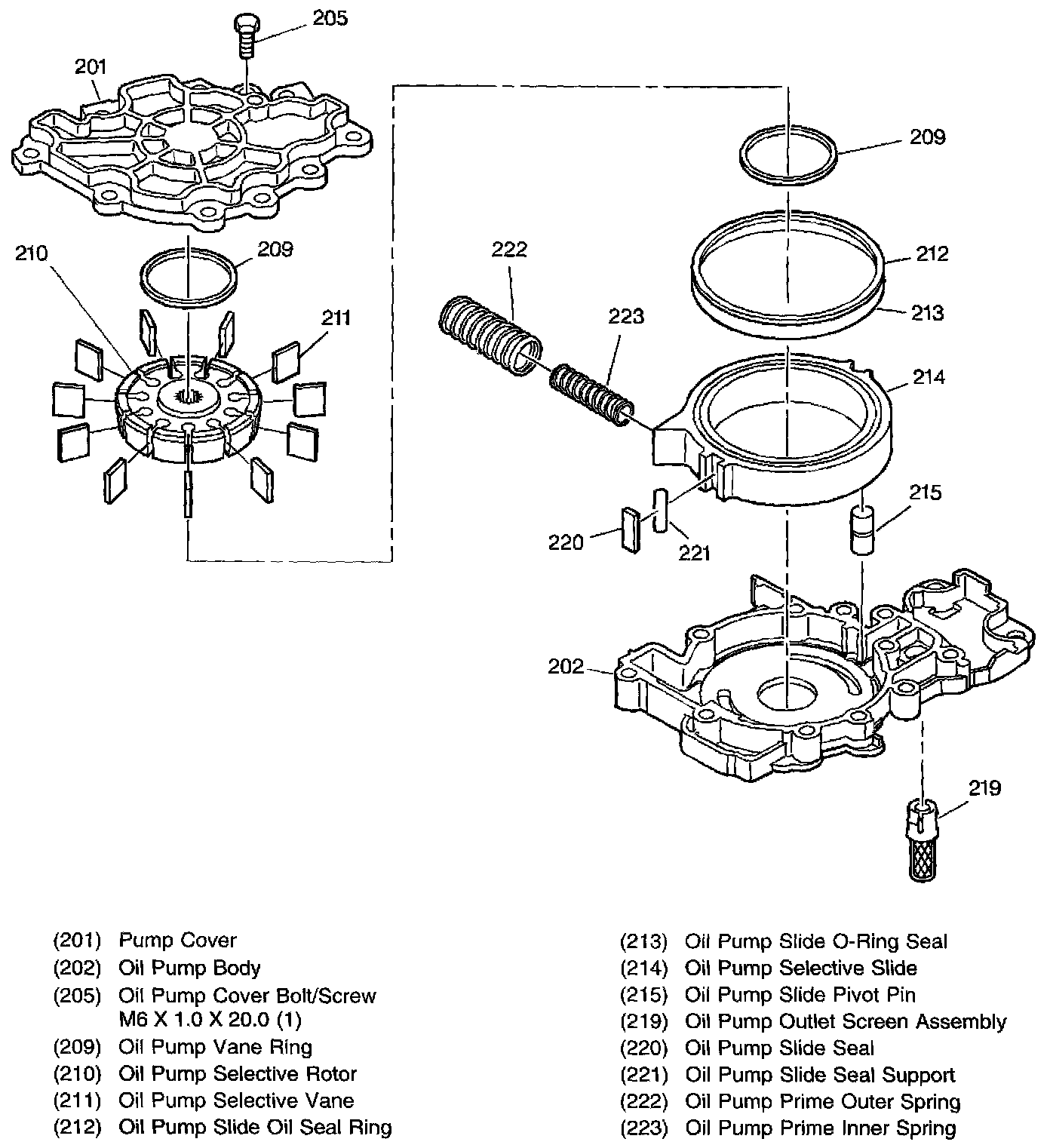 205
201
209
210
209
211
222
223
212
213
214
215
220
221
202
219

(201) Pump Cover
(202) Oil Pump Body
(205) Oil Pump Cover Bolt/Screw M6 X 1.0 X 20.0 (1)
(209) Oil Pump Vane Ring
(210) Oil Pump Selective Rotor
(211) Oil Pump Selective Vane
(212) Oil Pump Slide Oil Seal Ring

(213) Oil Pump Slide O-Ring Seal
(214) Oil Pump Selective Slide
(215) Oil Pump Slide Pivot Pin
(219) Oil Pump Outlet Screen Assembly
(220) Oil Pump Slide Seal
(221) Oil Pump Slide Seal Support
(222) Oil Pump Prime Outer Spring
(223) Oil Pump Prime Inner Spring