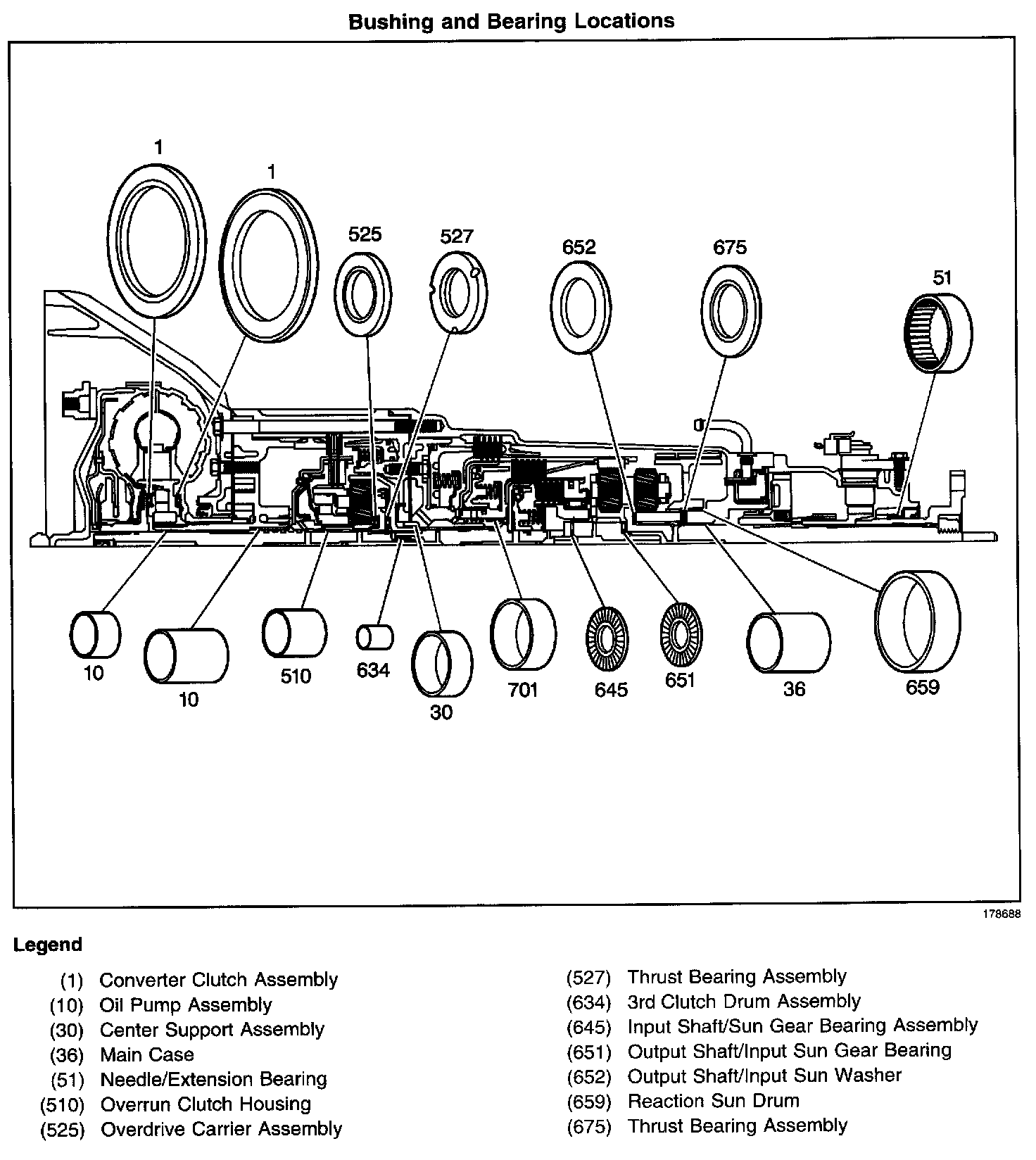 Bushing and Bearing Locations

1
1
525
527
652
675
51

10
10
510
634
30
701
645
651
36
659

178688

Legend

(1) Converter Clutch Assembly
(10) Oil Pump Assembly
(30) Center Support Assembly
(36) Main Case
(51) Needle/Extension Bearing
(510) Overrun Clutch Housing
(525) Overdrive Carrier Assembly
(527) Thrust Bearing Assembly
(634) 3rd Clutch Drum Assembly
(645) Input Shaft/Sun Gear Bearing Assembly
(651) Output Shaft/Input Sun Gear Bearing
(652) Output Shaft/Input Sun Washer
(659) Reaction Sun Drum
(675) Thrust Bearing Assembly