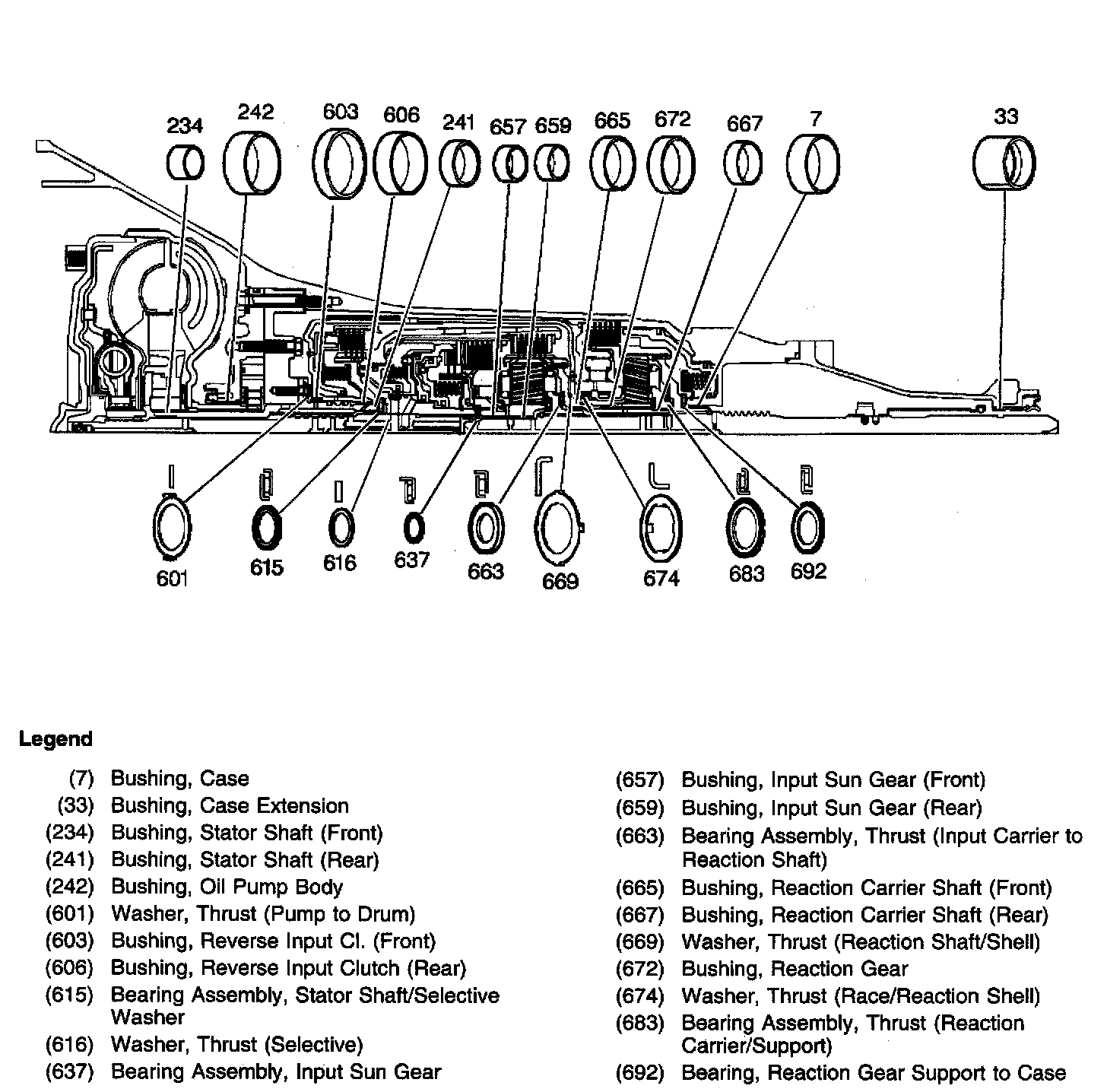 234 242 603 606 241 657 659 665 672 667 7 33

601 615 616 637 663 669 674 683 692

Legend

(7) Bushing, Case
(33) Bushing, Case Extension
(234) Bushing, Stator Shaft (Front)
(241) Bushing, Stator Shaft (Rear)
(242) Bushing, Oil Pump Body
(601) Washer, Thrust (Pump to Drum)
(603) Bushing, Reverse Input Cl. (Front)
(606) Bushing, Reverse Input Clutch (Rear)
(615) Bearing Assembly, Stator Shaft/Selective Washer
(616) Washer, Thrust (Selective)
(637) Bearing Assembly, Input Sun Gear

(657) Bushing, Input Sun Gear (Front)
(659) Bushing, Input Sun Gear (Rear)
(663) Bearing Assembly, Thrust (Input Carrier to Reaction Shaft)
(665) Bushing, Reaction Carrier Shaft (Front)
(667) Bushing, Reaction Carrier Shaft (Rear)
(669) Washer, Thrust (Reaction Shaft/Shell)
(672) Bushing, Reaction Gear
(674) Washer, Thrust (Race/Reaction Shell)
(683) Bearing Assembly, Thrust (Reaction Carrier/Support)
(692) Bearing, Reaction Gear Support to Case