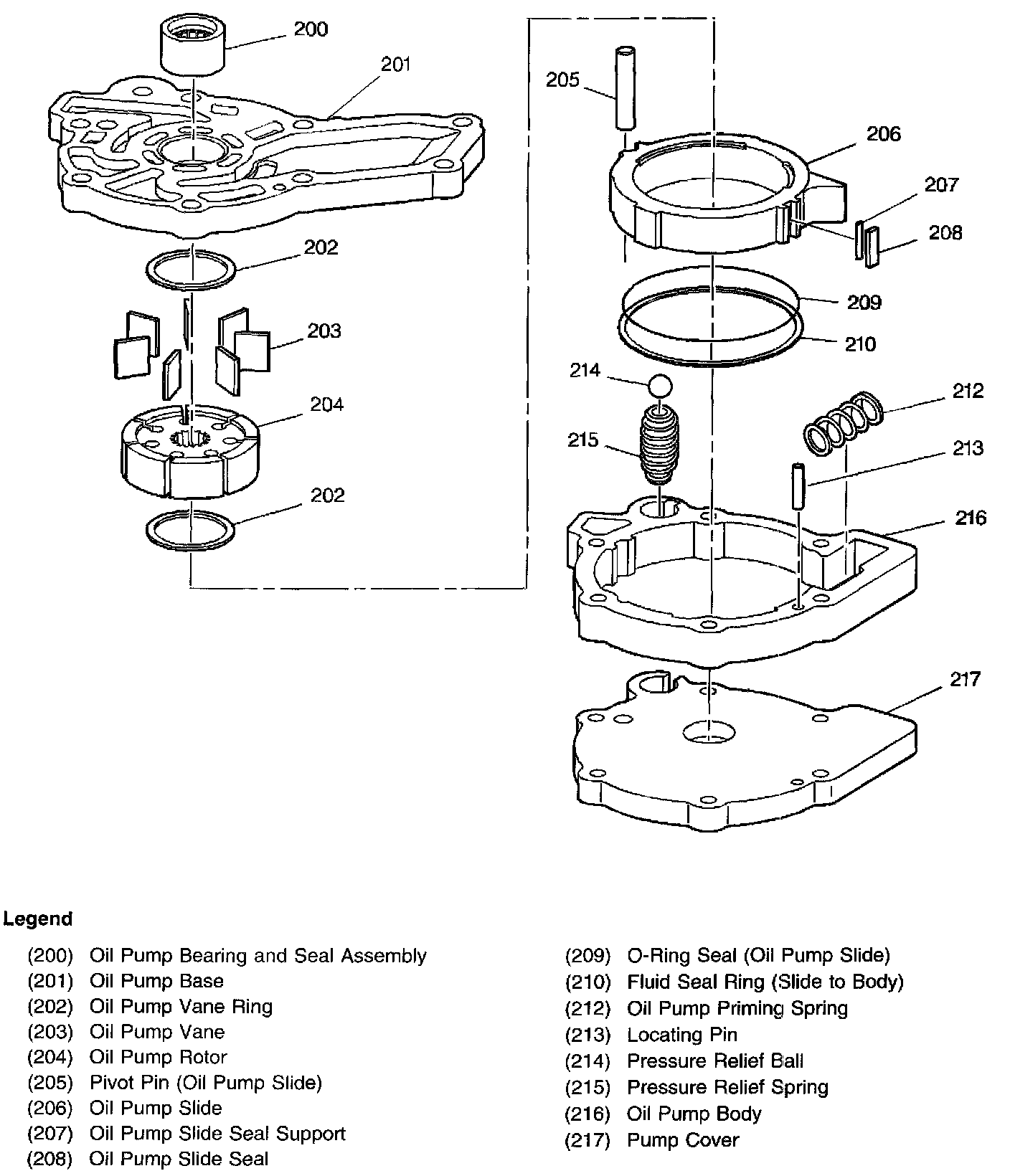 200
201
202
203
204
202
205
206
207
208
209
210
214
212
215
213
216
217

Legend

(200) Oil Pump Bearing and Seal Assembly
(201) Oil Pump Base
(202) Oil Pump Vane Ring
(203) Oil Pump Vane
(204) Oil Pump Rotor
(205) Pivot Pin (Oil Pump Slide)
(206) Oil Pump Slide
(207) Oil Pump Slide Seal Support
(208) Oil Pump Slide Seal

(209) O-Ring Seal (Oil Pump Slide)
(210) Fluid Seal Ring (Slide to Body)
(212) Oil Pump Priming Spring
(213) Locating Pin
(214) Pressure Relief Ball
(215) Pressure Relief Spring
(216) Oil Pump Body
(217) Pump Cover