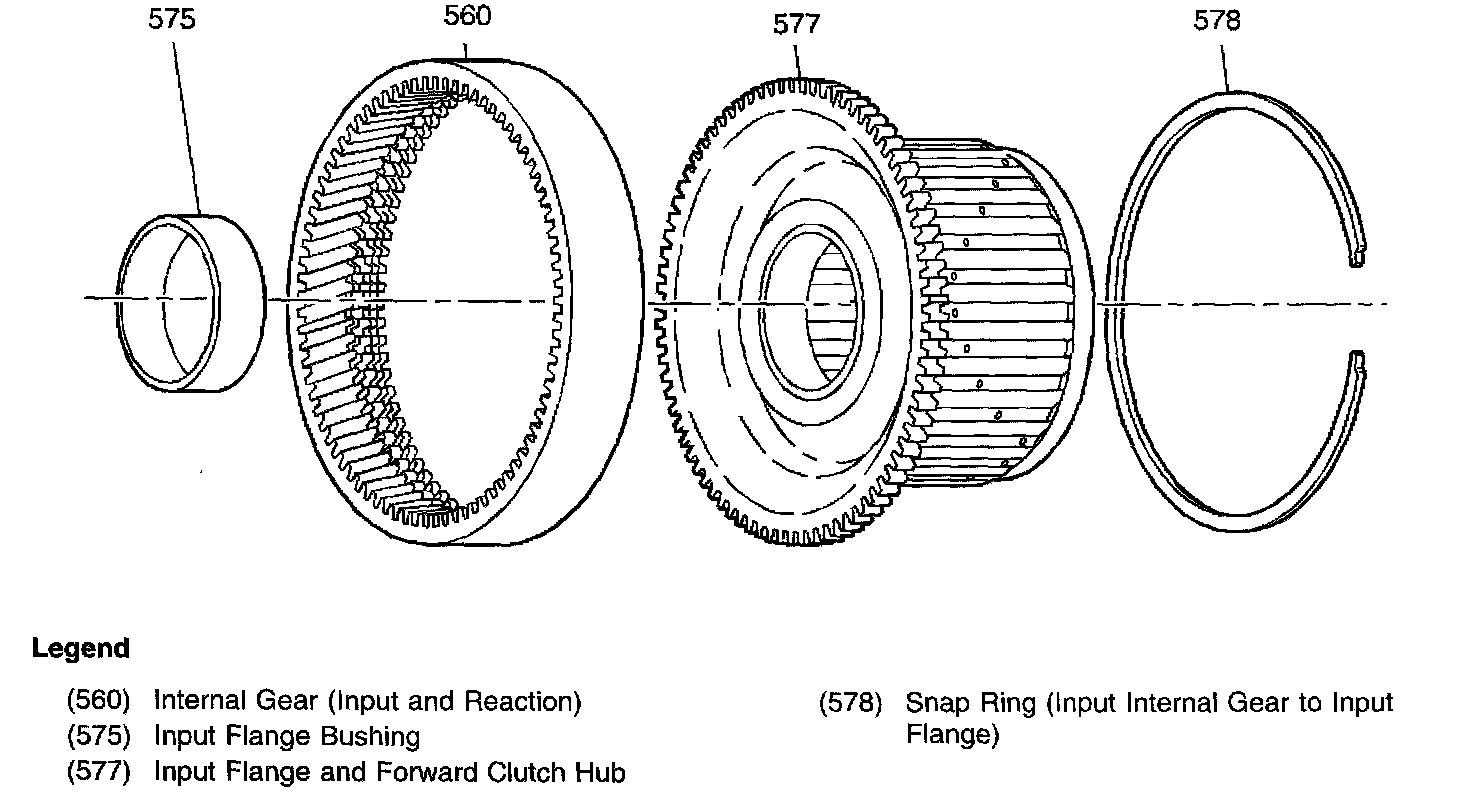 575
560
577
578

Legend

(560) Internal Gear (Input and Reaction)
(575) Input Flange Bushing
(577) Input Flange and Forward Clutch Hub

(578) Snap Ring (Input Internal Gear to Input Flange)