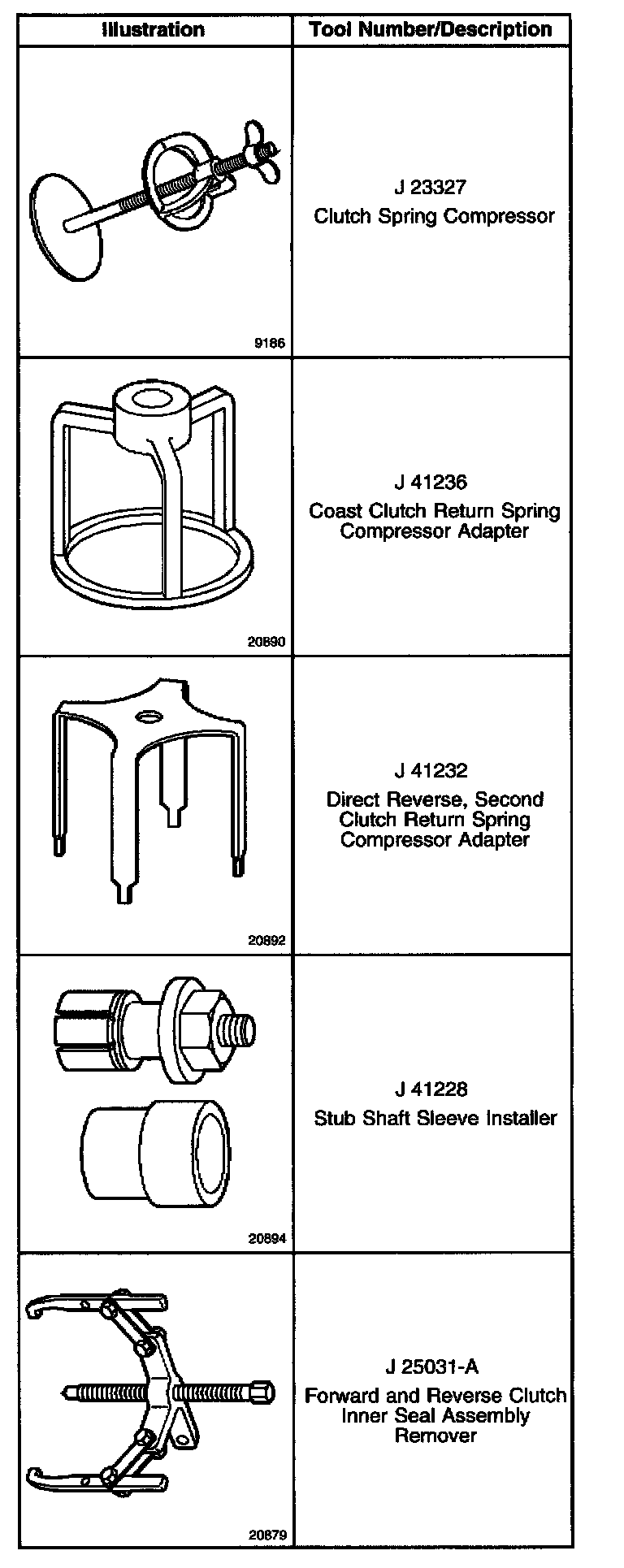 | Illustration | Tool Number/Description |
|---|---|
| 9186 | J 23327 Clutch Spring Compressor |
| 20890 | J 41236 Coast Clutch Return Spring Compressor Adapter |
| 20892 | J 41232 Direct Reverse, Second Clutch Return Spring Compressor Adapter |
| 20894 | J 41228 Stub Shaft Sleeve Installer |
| 20879 | J 25031-A Forward and Reverse Clutch Inner Seal Assembly Remover |