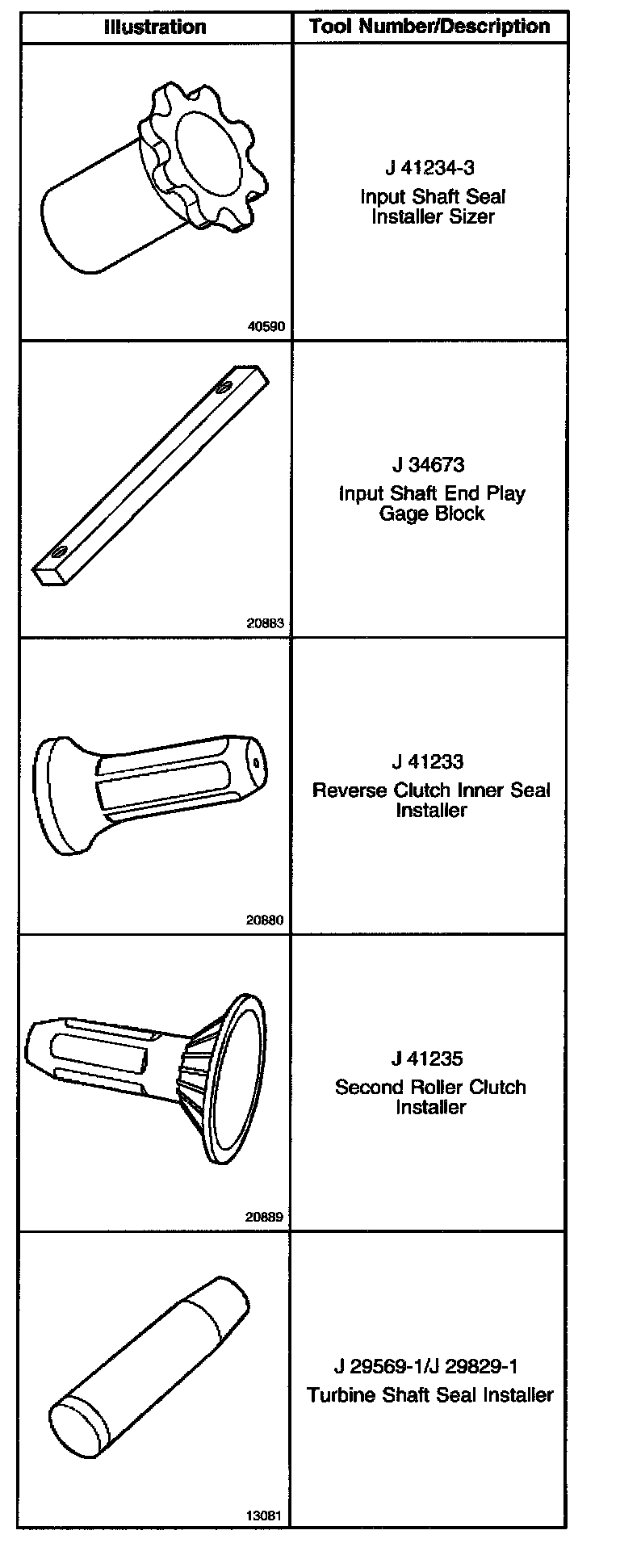 | Illustration | Tool Number/Description |
|---|---|
| 40590 | J 41234-3 Input Shaft Seal Installer Sizer |
| 20883 | J 34673 Input Shaft End Play Gage Block |
| 20880 | J 41233 Reverse Clutch Inner Seal Installer |
| 20889 | J 41235 Second Roller Clutch Installer |
| 13081 | J 29569-1/J 29829-1 Turbine Shaft Seal Installer |