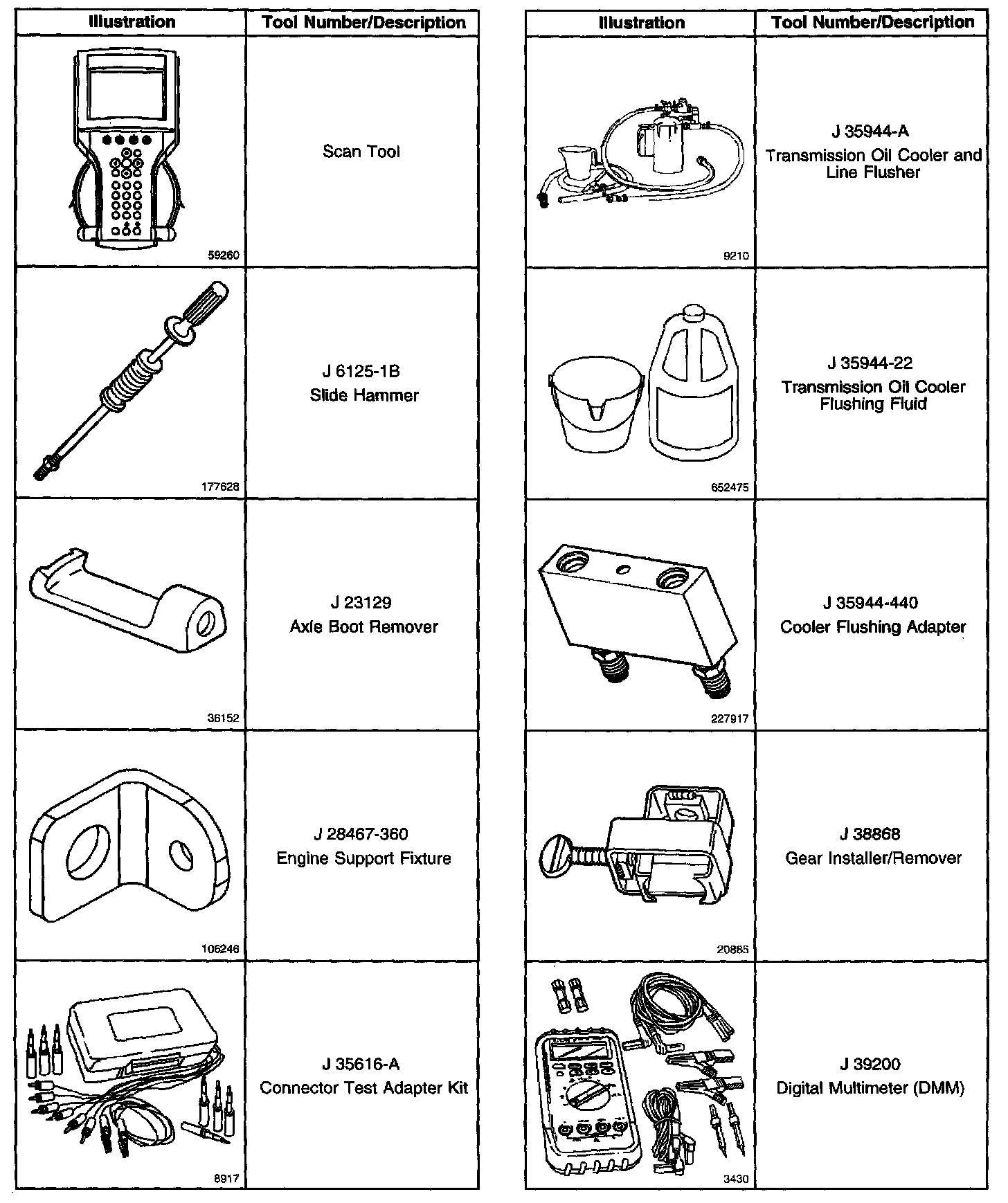 | Illustration | Tool Number/Description |
|---|---|
| 59260 | Scan Tool |
| 177628 | J 6125-1B Slide Hammer |
| 36152 | J 23129 Axle Boot Remover |
| 106246 | J 28467-360 Engine Support Fixture |
| 8917 | J 35616-A Connector Test Adapter Kit |

| Illustration | Tool Number/Description |
|---|---|
| 9210 | J 35944-A Transmission Oil Cooler and Line Flusher |
| 652475 | J 35944-22 Transmission Oil Cooler Flushing Fluid |
| 227917 | J 35944-440 Cooler Flushing Adapter |
| 20885 | J 38868 Gear Installer/Remover |
| 3430 | J 39200 Digital Multimeter (DMM) |