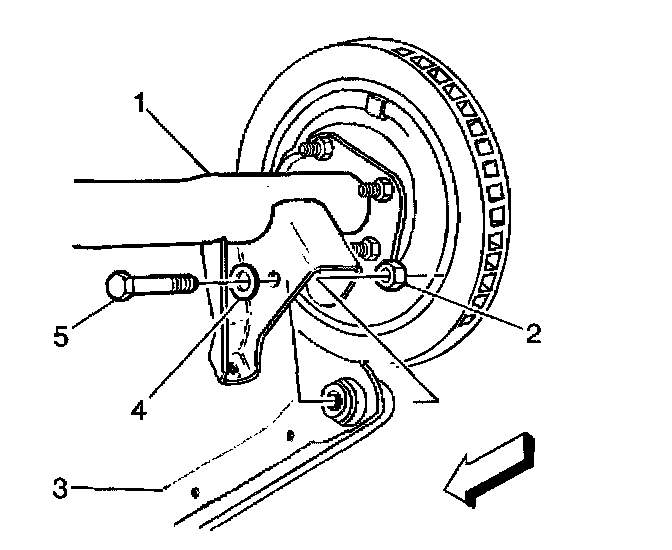 1
5
4
2
3