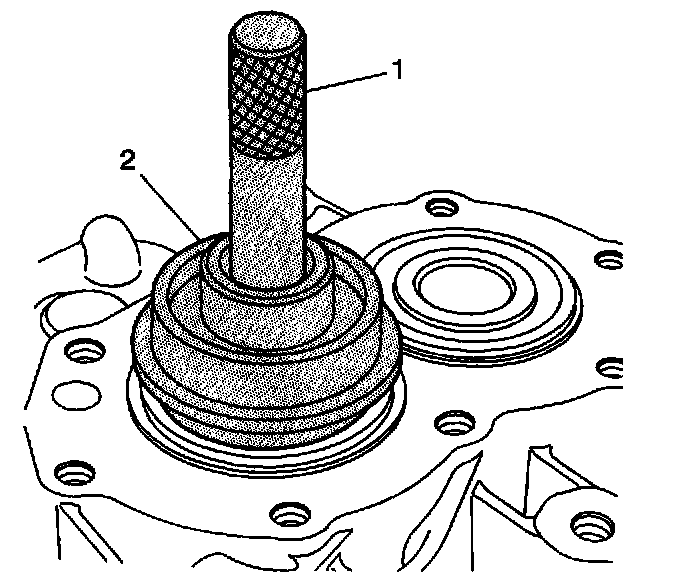 1
2