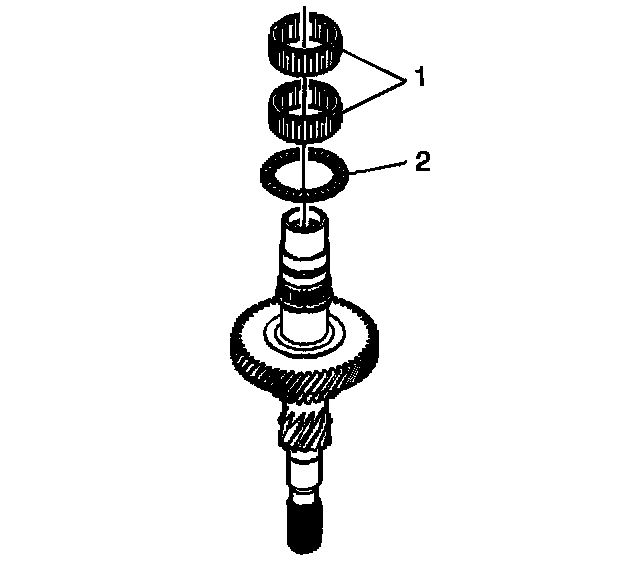 1
2