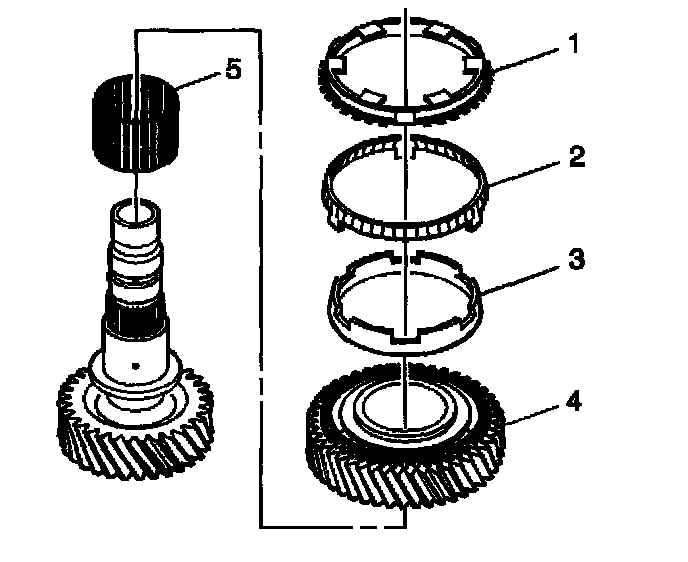 5
1
2
3
4