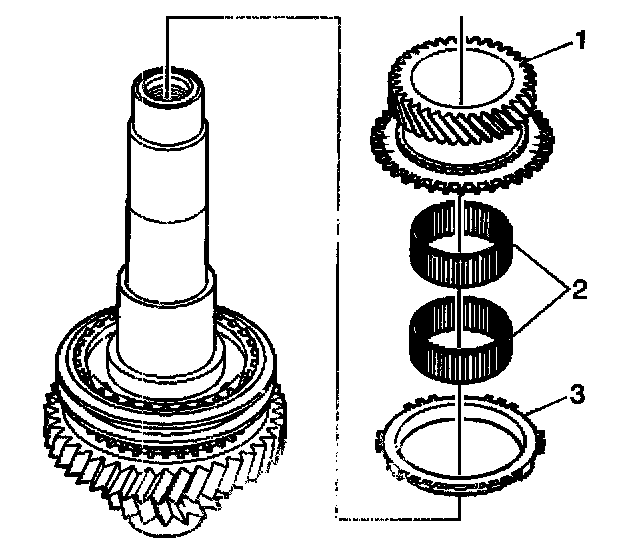 1
2
3