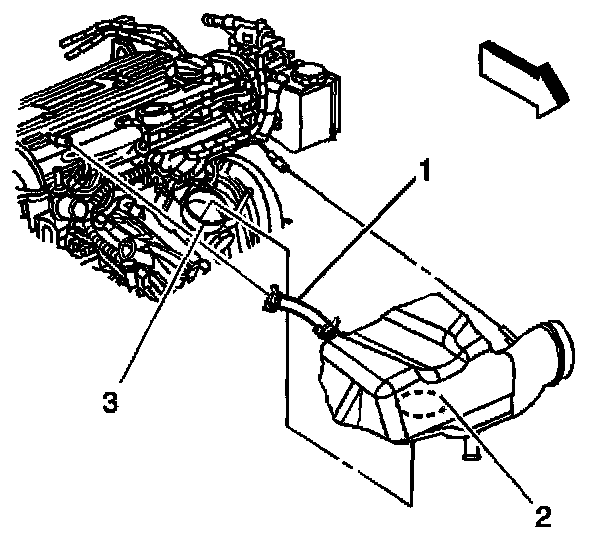 1

3

2