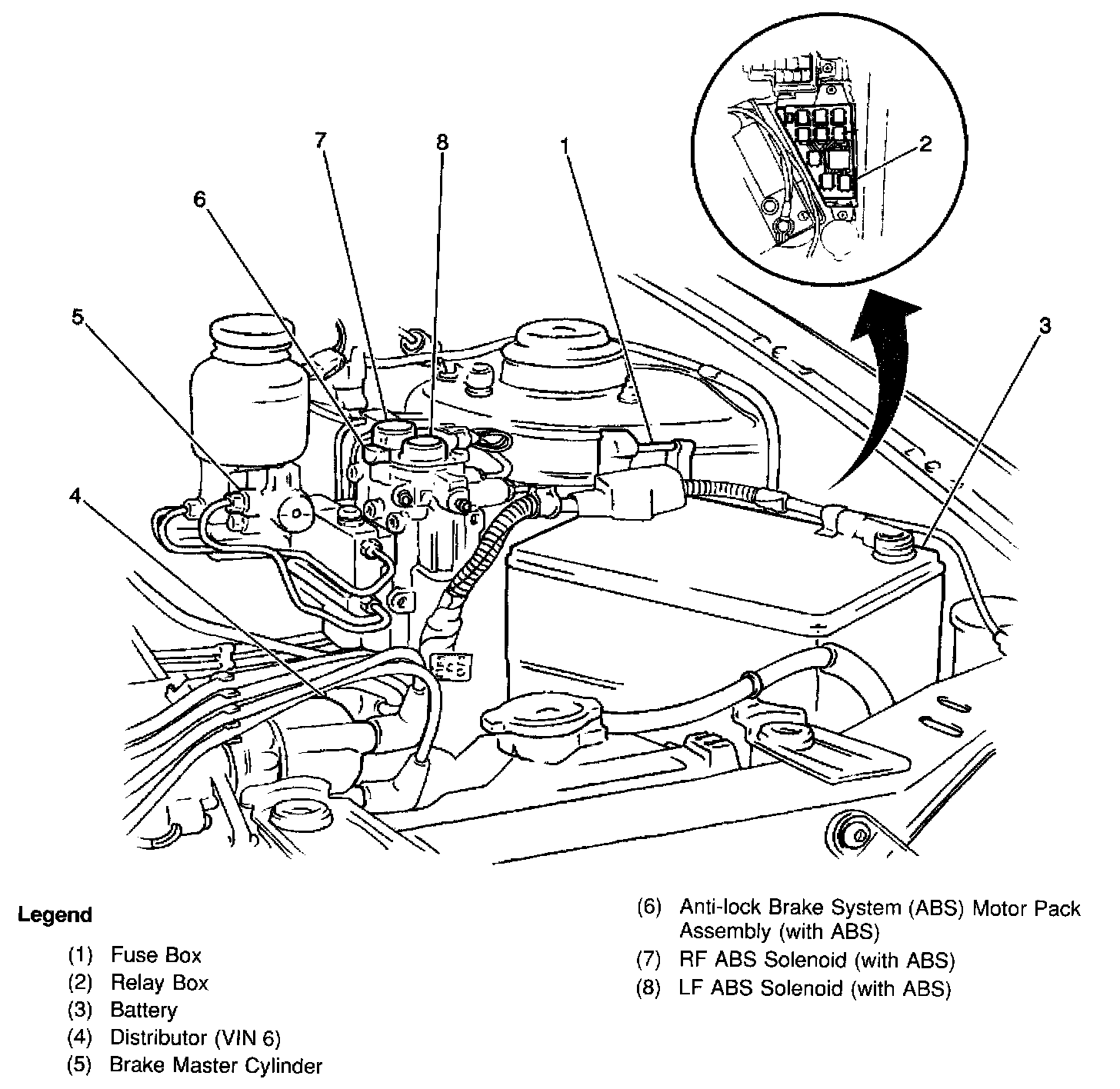 7
8
1
2
6
5
3
4

Legend

(1) Fuse Box
(2) Relay Box
(3) Battery
(4) Distributor (VIN 6)
(5) Brake Master Cylinder

(6) Anti-lock Brake System (ABS) Motor Pack Assembly (with ABS)
(7) RF ABS Solenoid (with ABS)
(8) LF ABS Solenoid (with ABS)