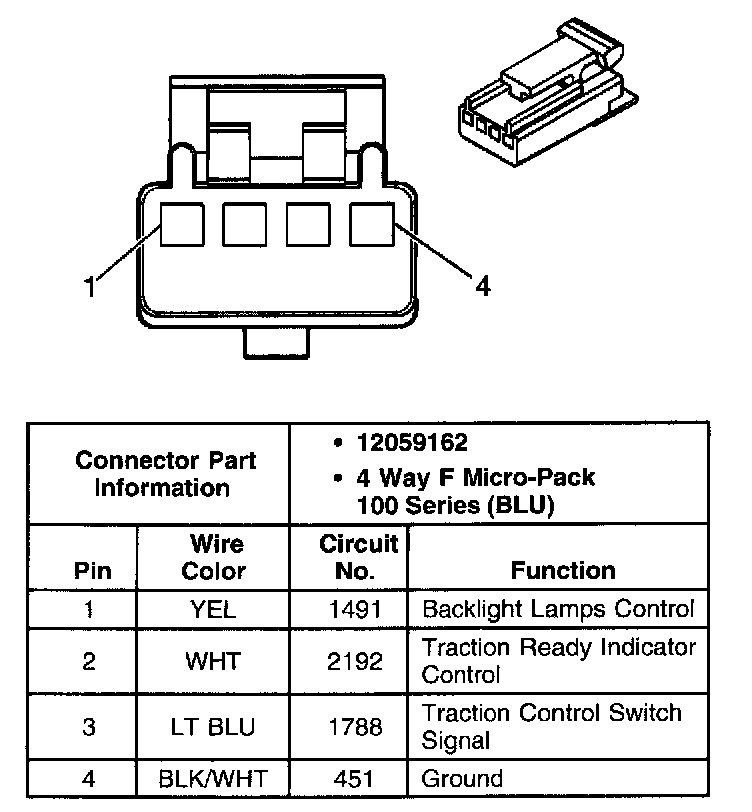 1

4

| Connector Part Information | | • 12059162 • 4 Way F Micro-Pack 100 Series (BLU) | |
|---|---|---|---|
| Pin | Wire Color | Circuit No. | Function |
| 1 | YEL | 1491 | Backlight Lamps Control |
| 2 | WHT | 2192 | Traction Ready Indicator Control |
| 3 | LT BLU | 1788 | Traction Control Switch Signal |
| 4 | BLK/WHT | 451 | Ground |