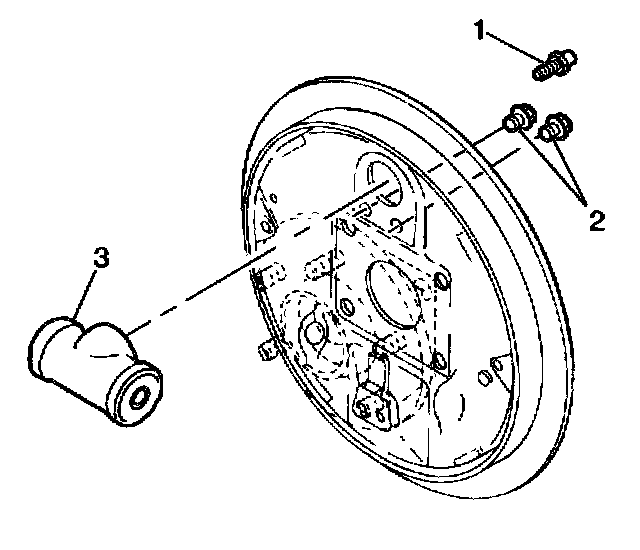 1

2

3