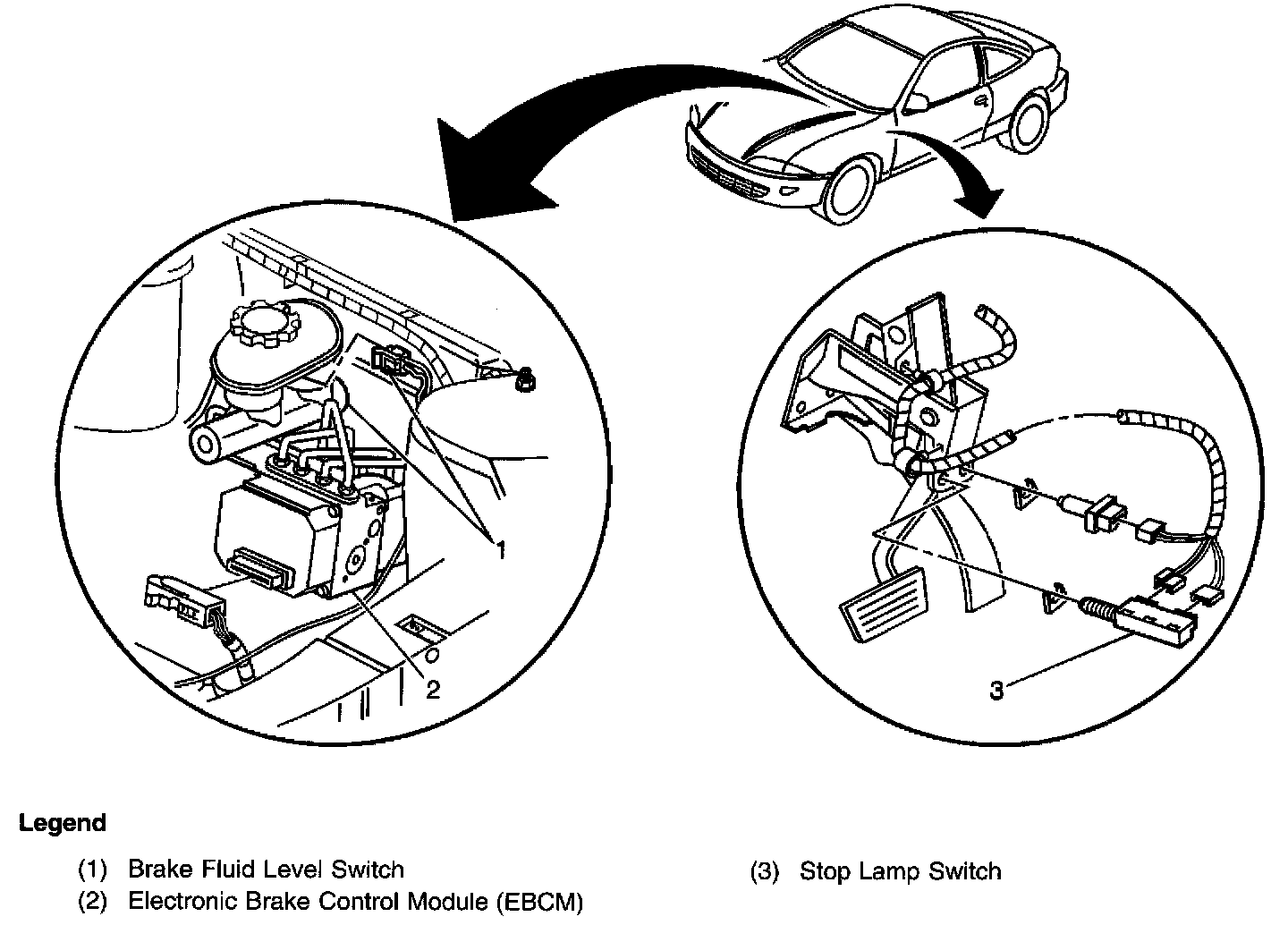 1

2

3

Legend

(1) Brake Fluid Level Switch

(2) Electronic Brake Control Module (EBCM)

(3) Stop Lamp Switch