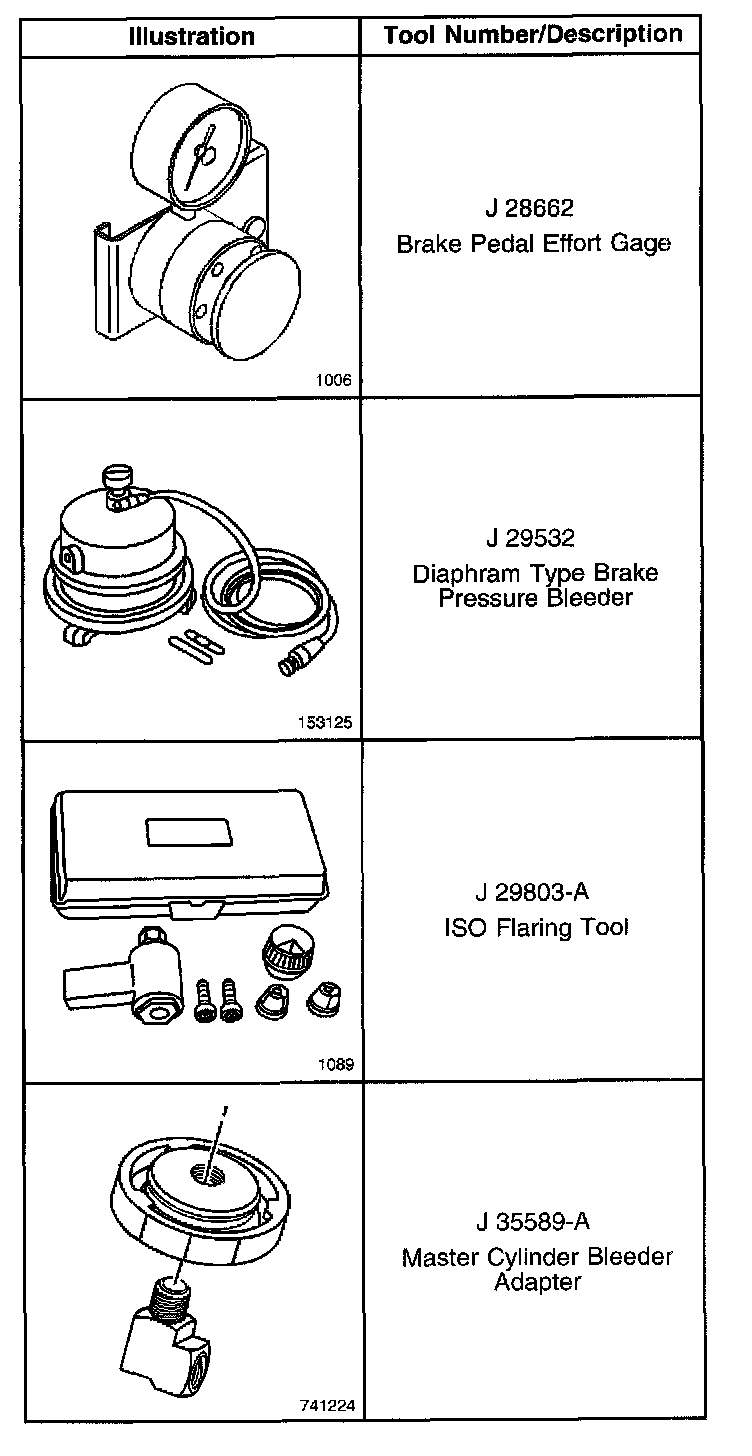 | Illustration | Tool Number/Description |
|---|---|
| 1006 | J 28662 Brake Pedal Effort Gage |
| 153125 | J 29532 Diaphram Type Brake Pressure Bleeder |
| 1089 | J 29803-A ISO Flaring Tool |
| 741224 | J 35589-A Master Cylinder Bleeder Adapter |