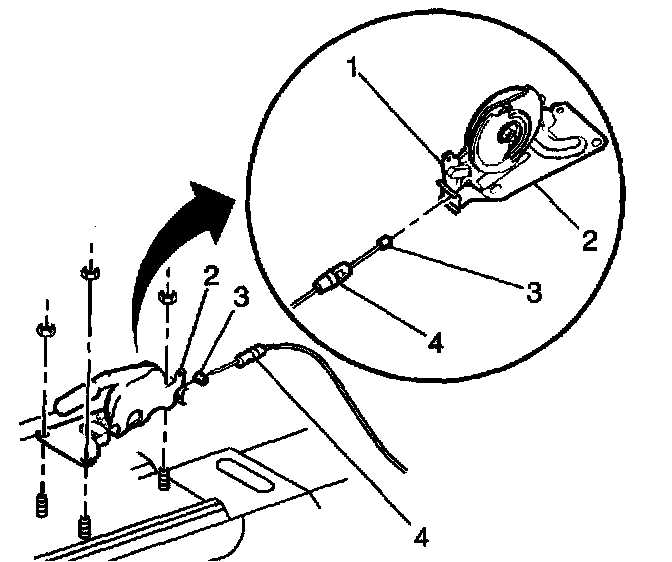 1
2
3
4
2
3
4