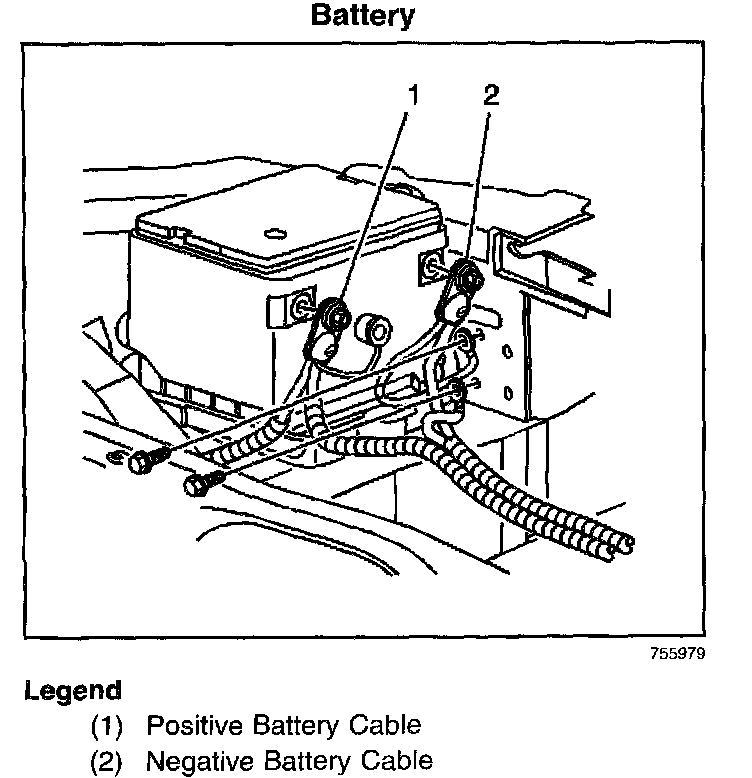 Battery

1
2

755979

Legend
(1) Positive Battery Cable
(2) Negative Battery Cable