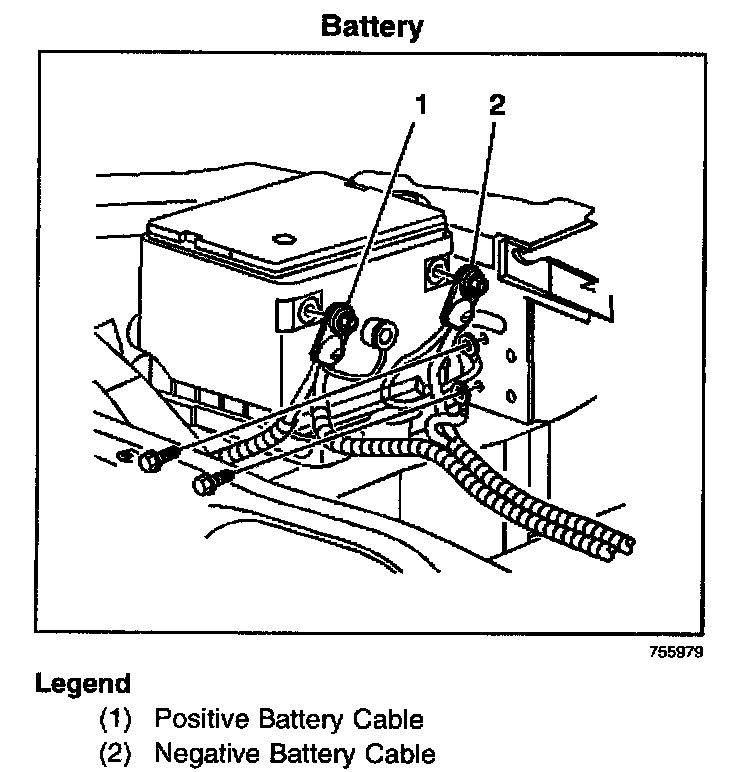 Battery

1
2

755979

Legend
(1) Positive Battery Cable
(2) Negative Battery Cable