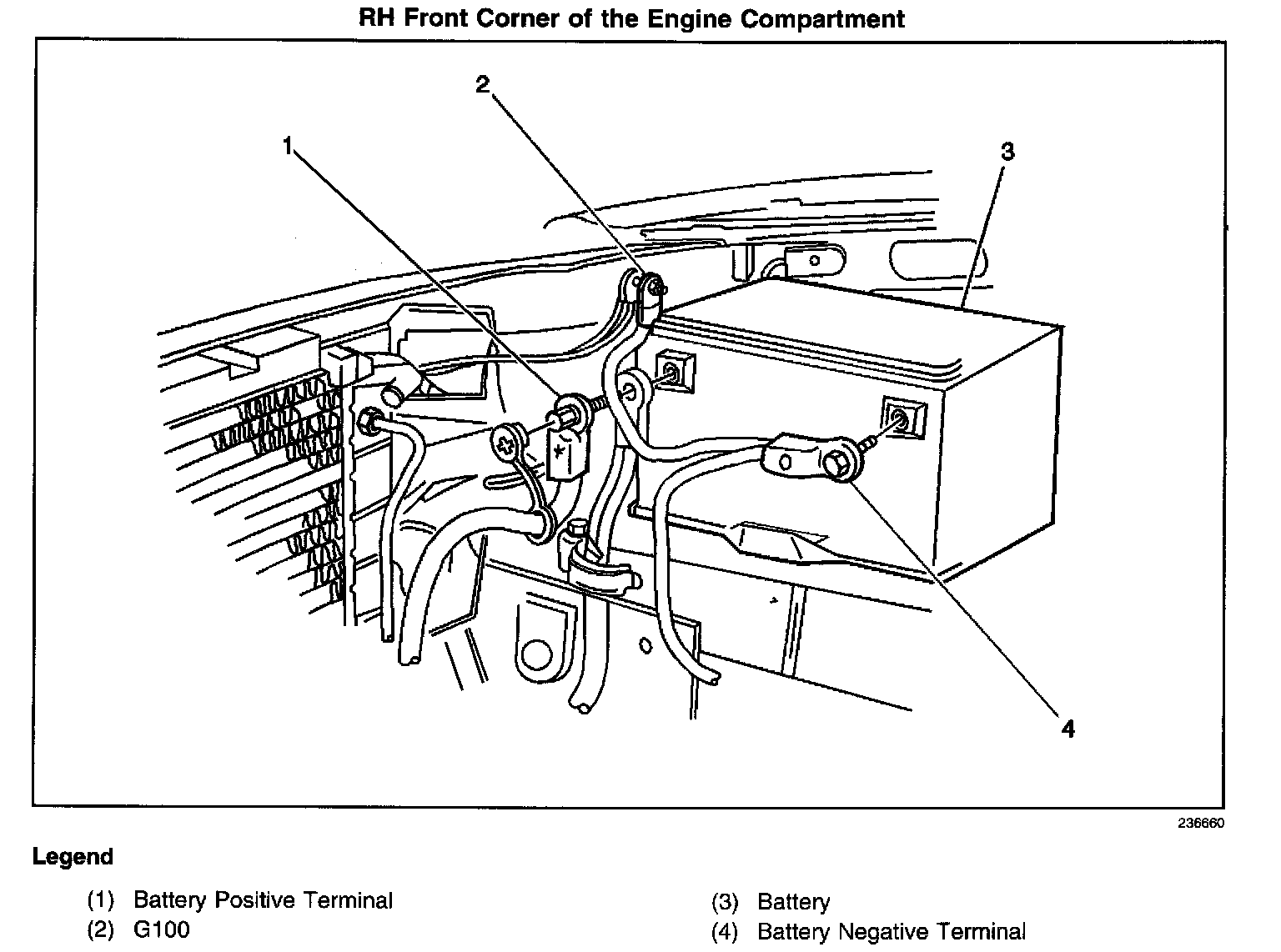 RH Front Corner of the Engine Compartment

2

1

3

4

236660

Legend

(1) Battery Positive Terminal
(2) G100

(3) Battery
(4) Battery Negative Terminal