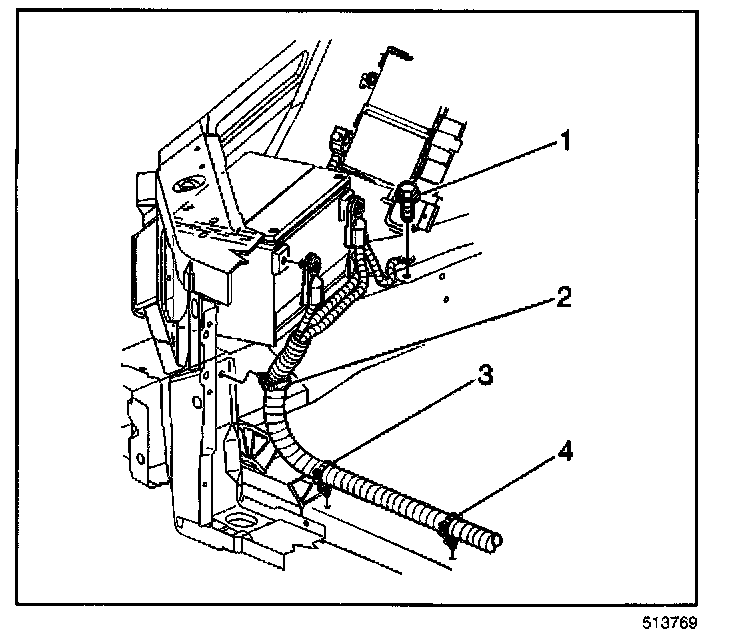 1
2
3
4
513769