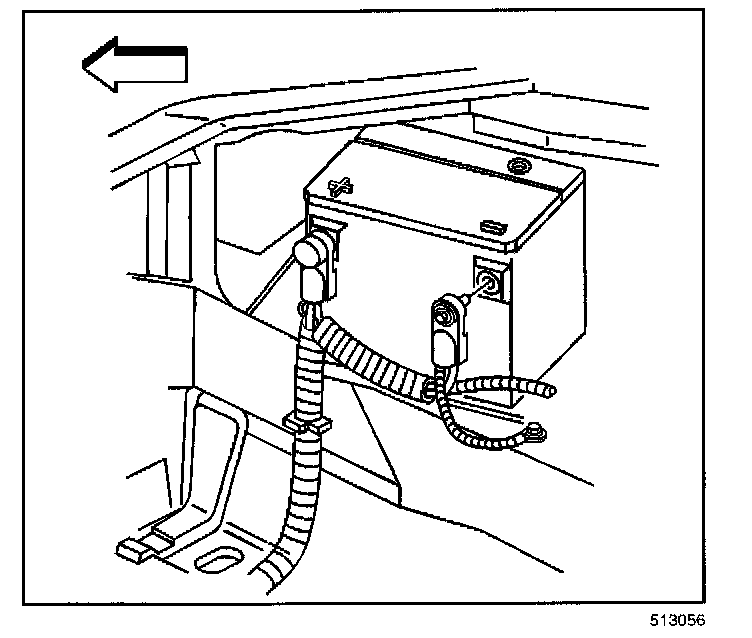 513056