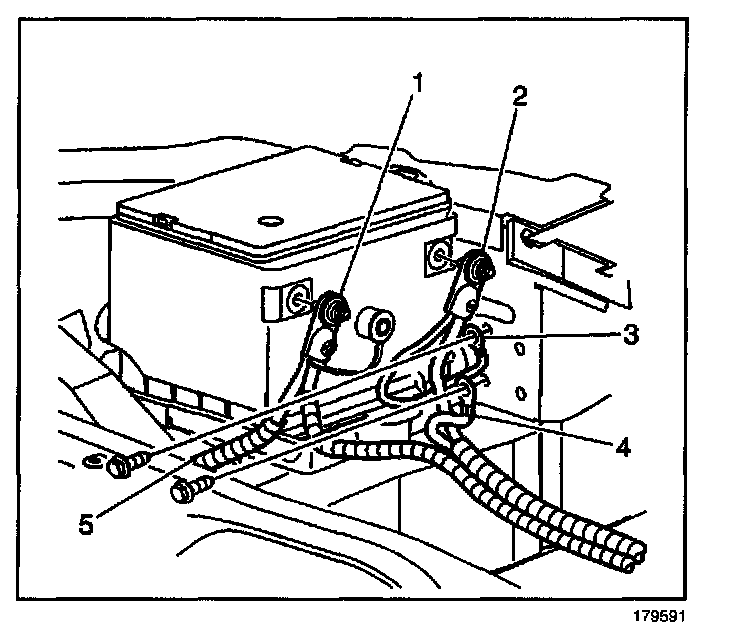 1
2
3
4
5
179591