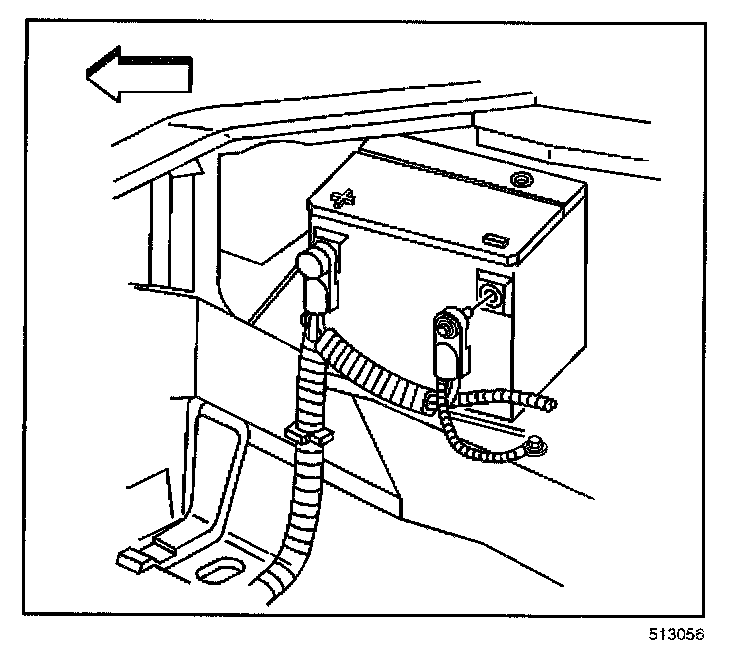 513056