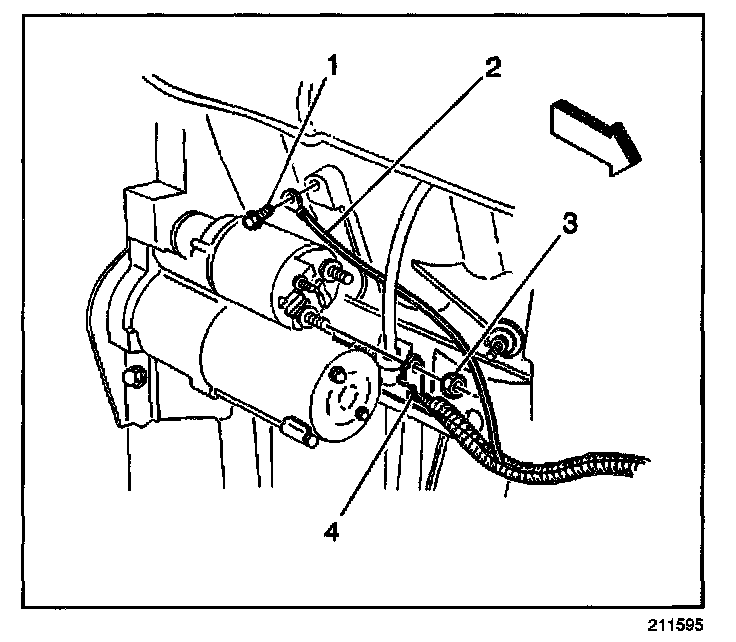 1
2
3
4
211595