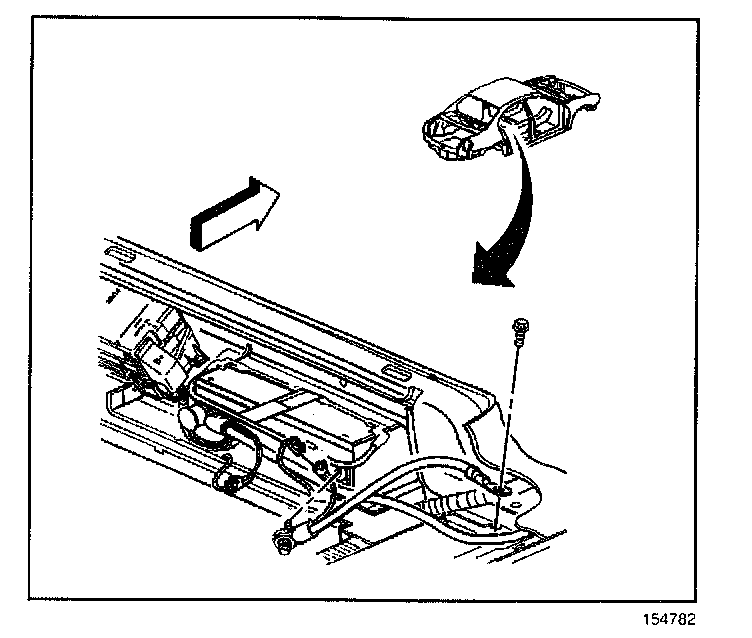 154782