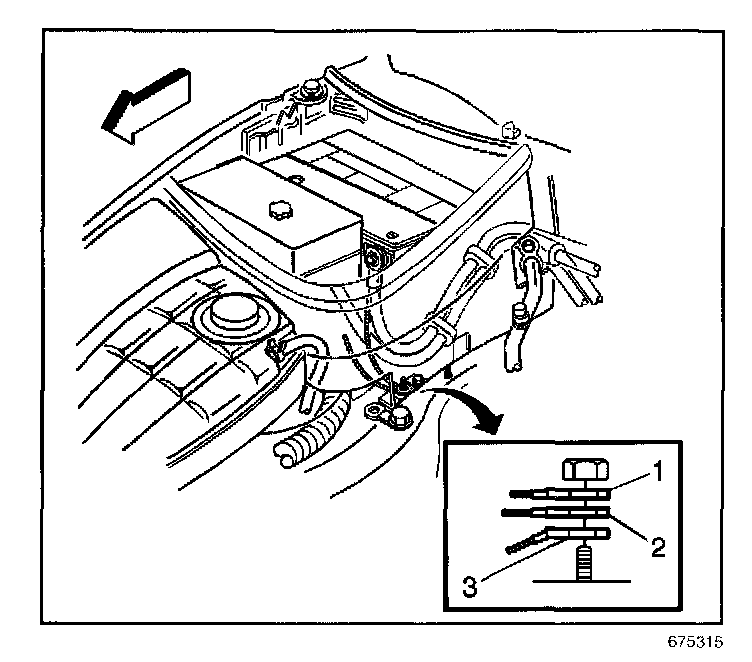 1
2
3
675315