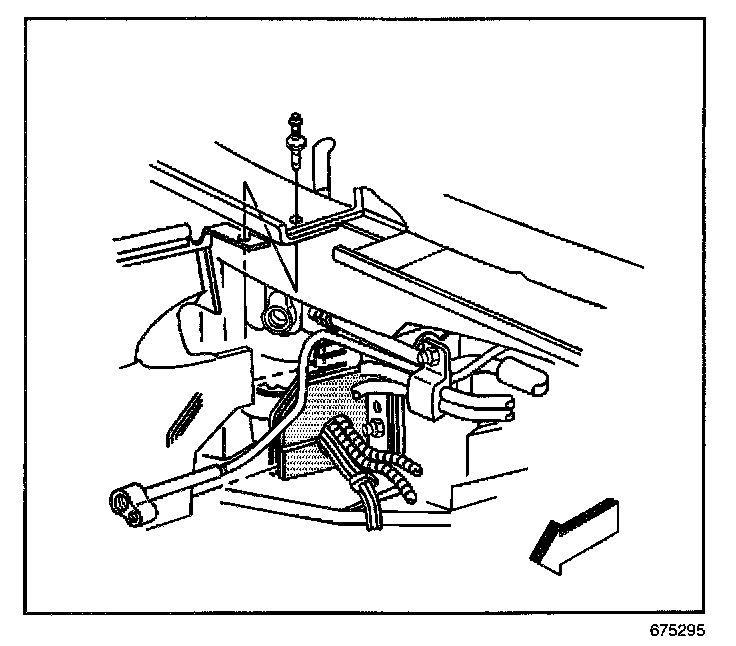 675295