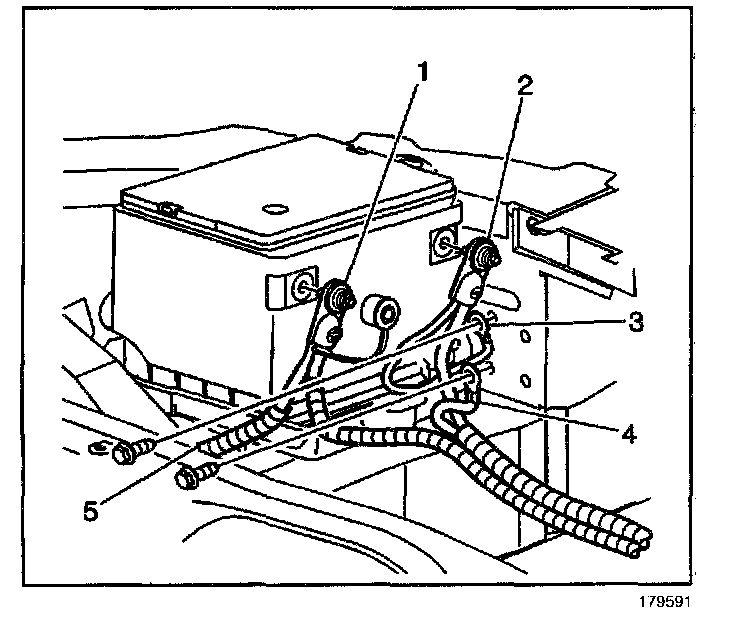 1
2
3
4
5
179591