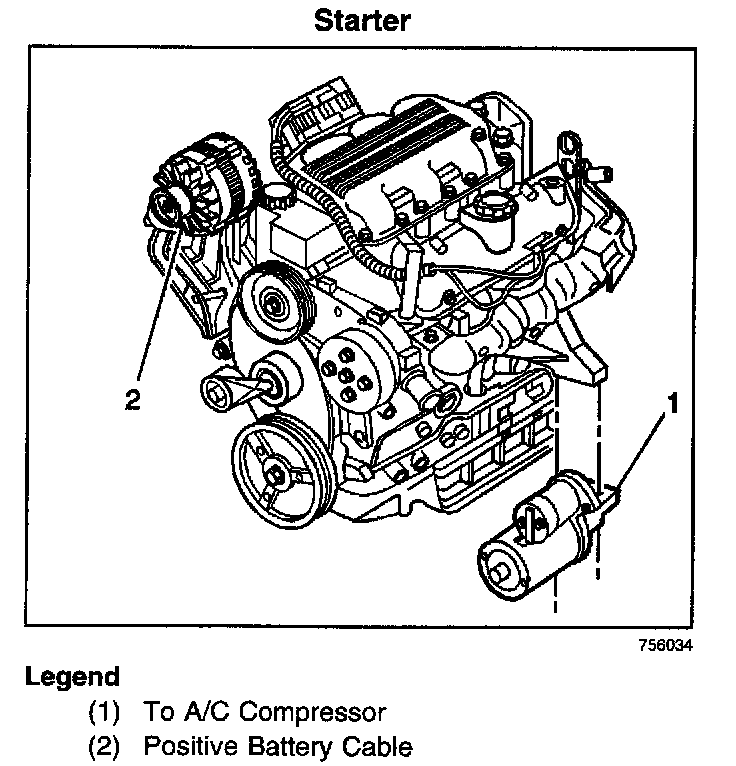 Starter

2

1

756034

Legend

(1) To A/C Compressor

(2) Positive Battery Cable