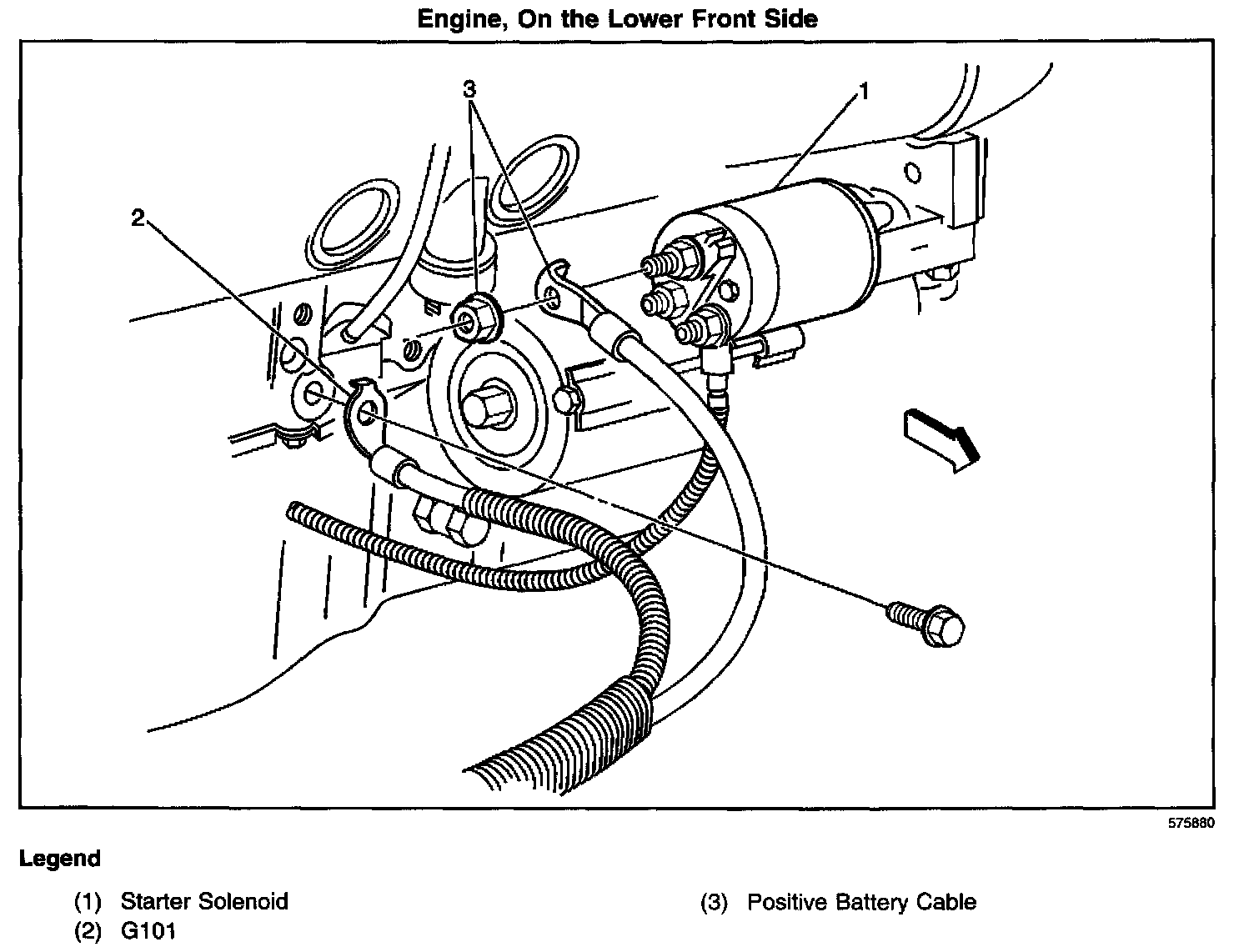 Engine, On the Lower Front Side

3

1

2

575880

Legend

(1) Starter Solenoid
(2) G101

(3) Positive Battery Cable