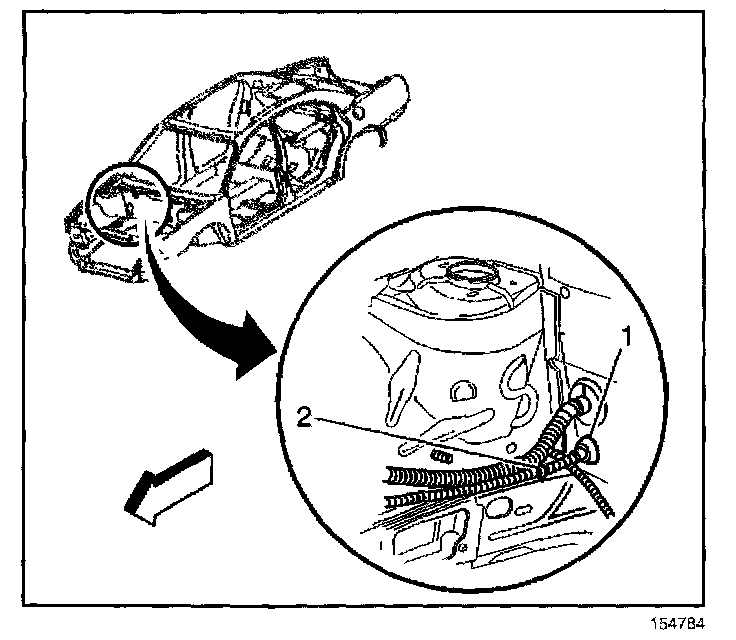 1
2
154784