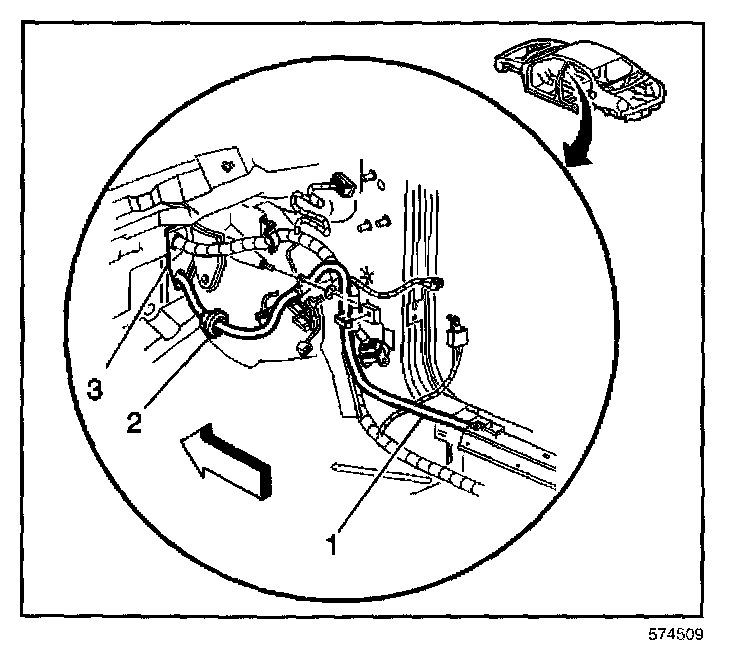 3
2
1
574509