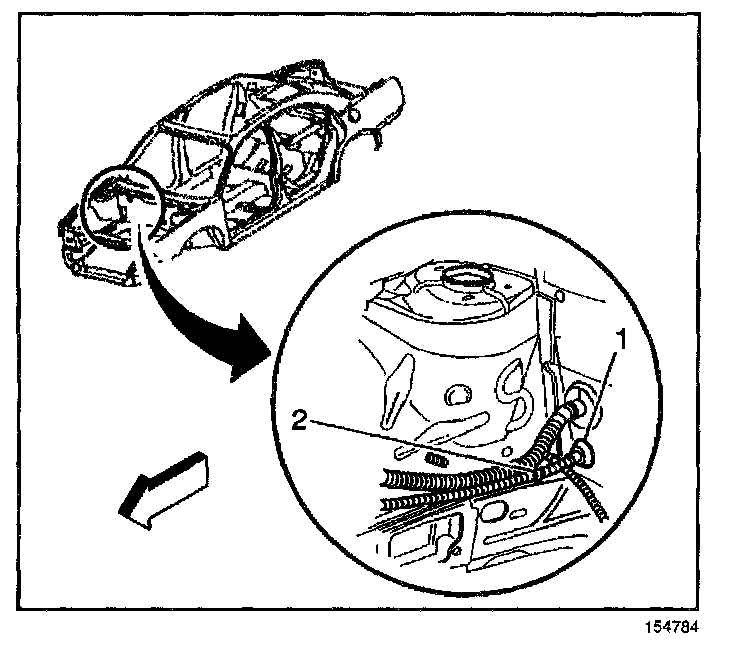 1
2
154784