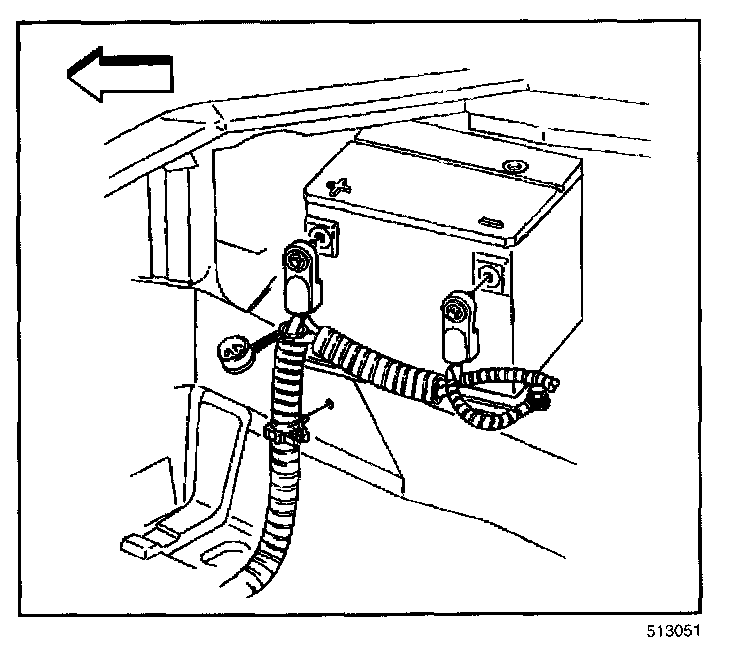 513051