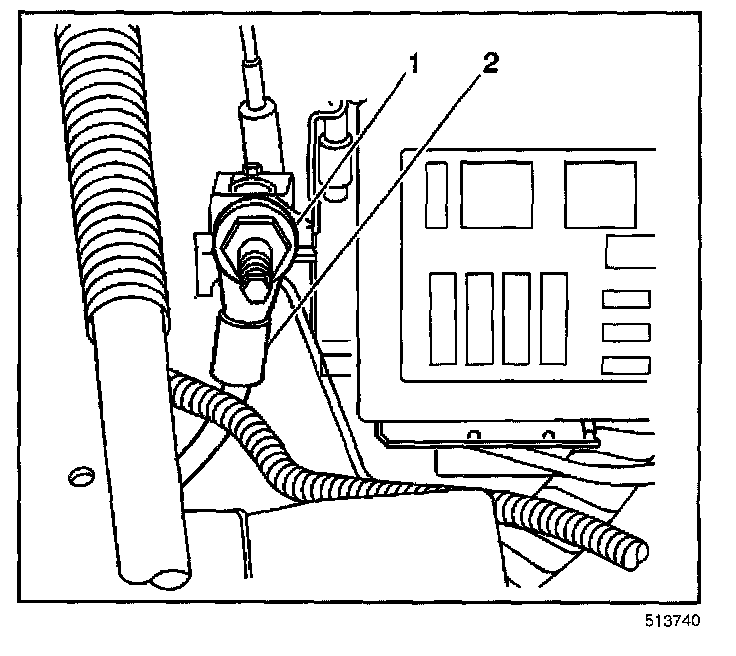 1
2
513740