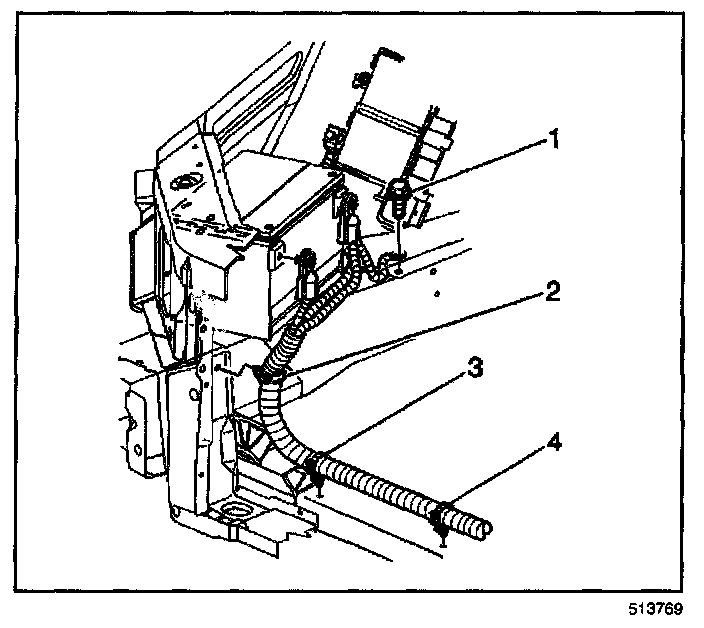 1
2
3
4
513769