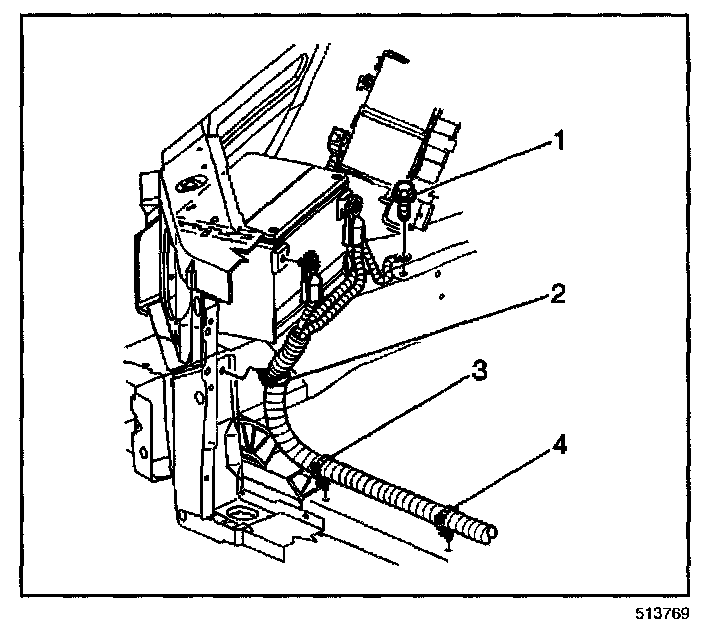 1
2
3
4
513769