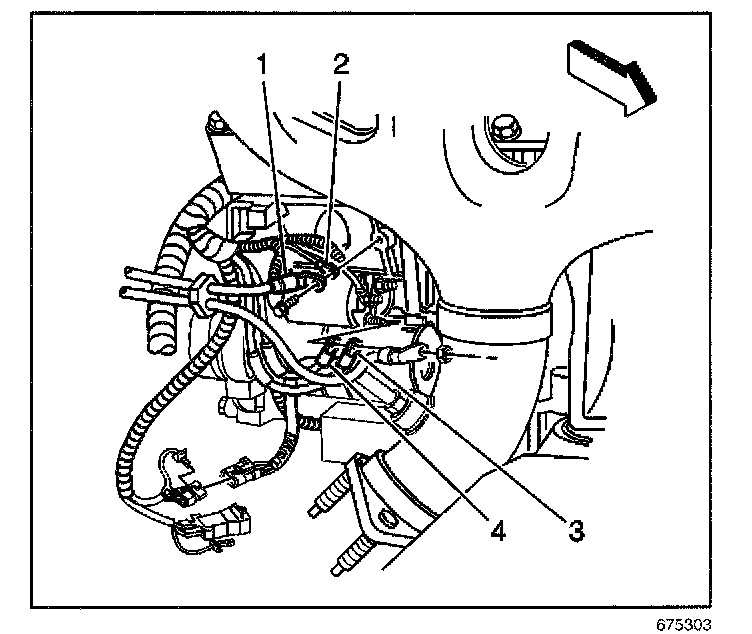 1
2
4
3
675303