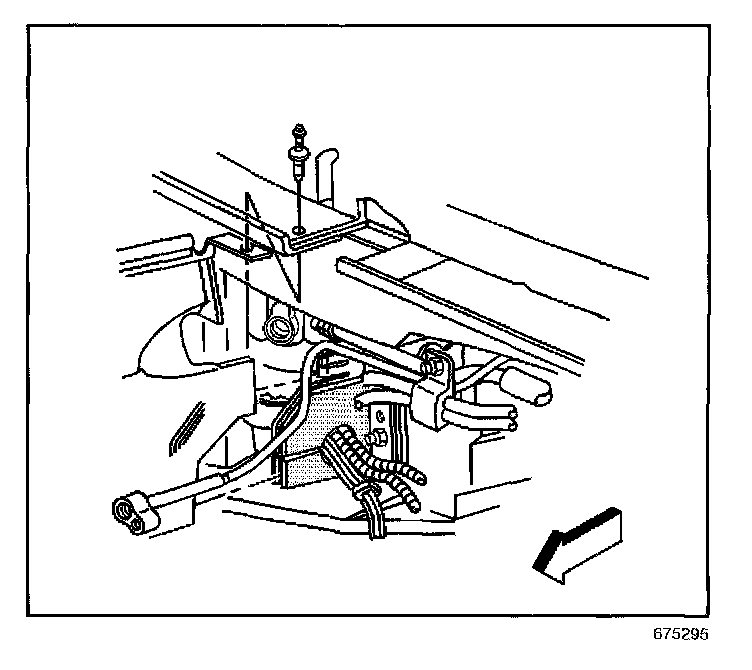 675295