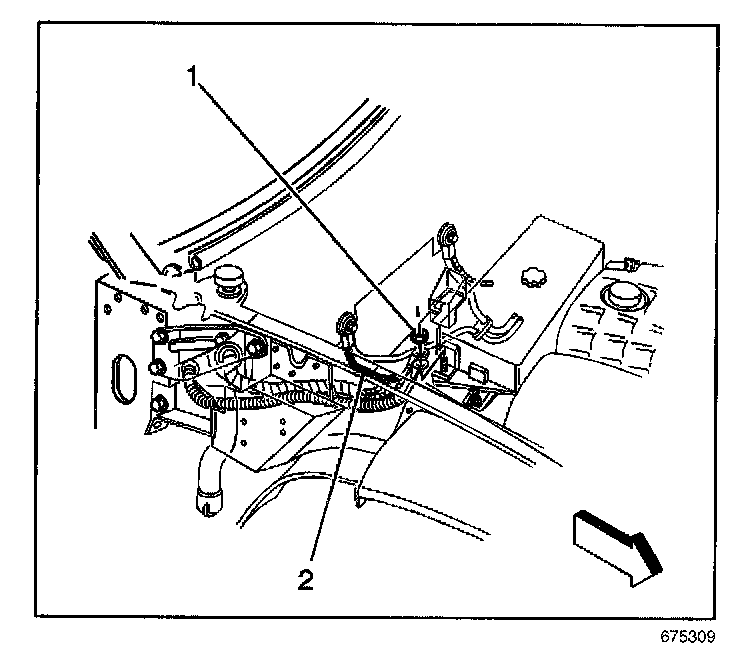 1

2

675309