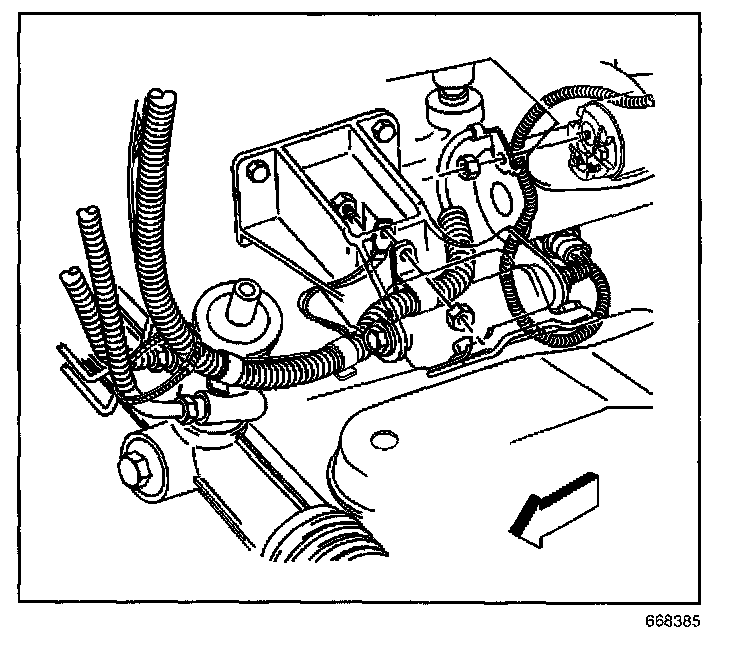 668385